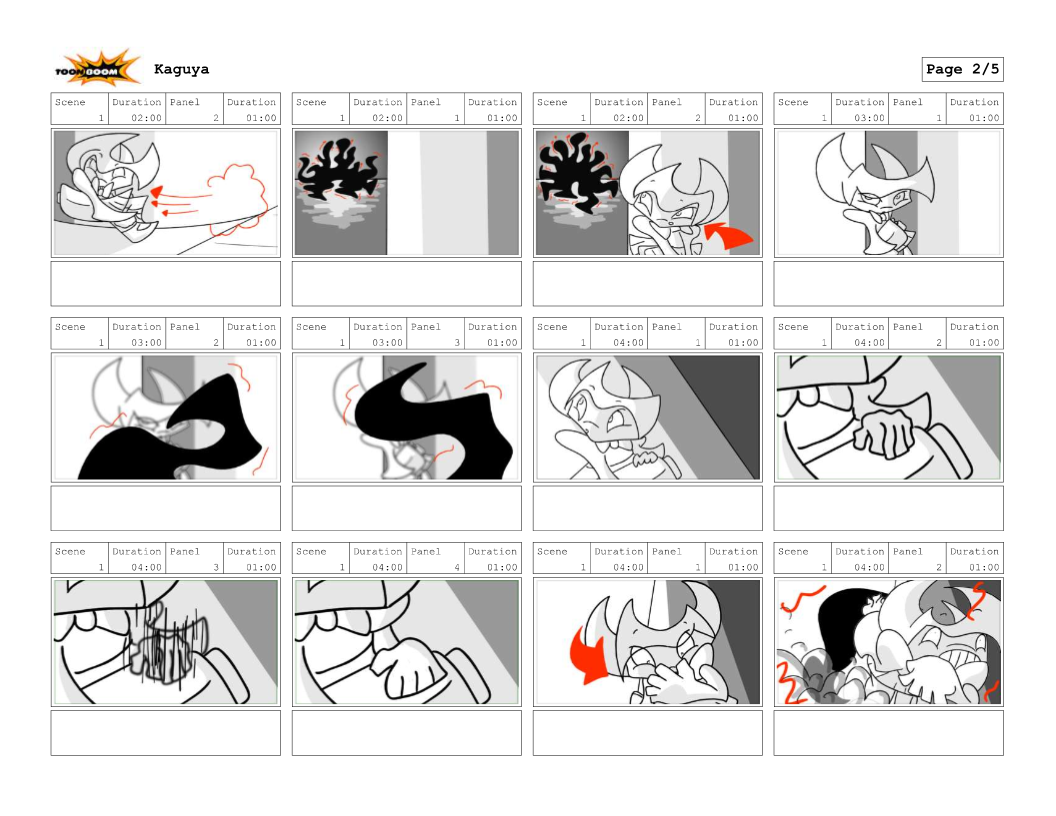 TOON BOOM Kaguya

Page 2/5

| Scene | Duration | Panel | Duration |
|---|---|---|---|
| 1 | 02:00 | 2 | 01:00 |

| Scene | Duration | Panel | Duration |
|---|---|---|---|
| 1 | 02:00 | 1 | 01:00 |

| Scene | Duration | Panel | Duration |
|---|---|---|---|
| 1 | 02:00 | 2 | 01:00 |

| Scene | Duration | Panel | Duration |
|---|---|---|---|
| 1 | 03:00 | 1 | 01:00 |

| Scene | Duration | Panel | Duration |
|---|---|---|---|
| 1 | 03:00 | 2 | 01:00 |

| Scene | Duration | Panel | Duration |
|---|---|---|---|
| 1 | 03:00 | 3 | 01:00 |

| Scene | Duration | Panel | Duration |
|---|---|---|---|
| 1 | 04:00 | 1 | 01:00 |

| Scene | Duration | Panel | Duration |
|---|---|---|---|
| 1 | 04:00 | 2 | 01:00 |

| Scene | Duration | Panel | Duration |
|---|---|---|---|
| 1 | 04:00 | 3 | 01:00 |

| Scene | Duration | Panel | Duration |
|---|---|---|---|
| 1 | 04:00 | 4 | 01:00 |

| Scene | Duration | Panel | Duration |
|---|---|---|---|
| 1 | 04:00 | 1 | 01:00 |

| Scene | Duration | Panel | Duration |
|---|---|---|---|
| 1 | 04:00 | 2 | 01:00 |