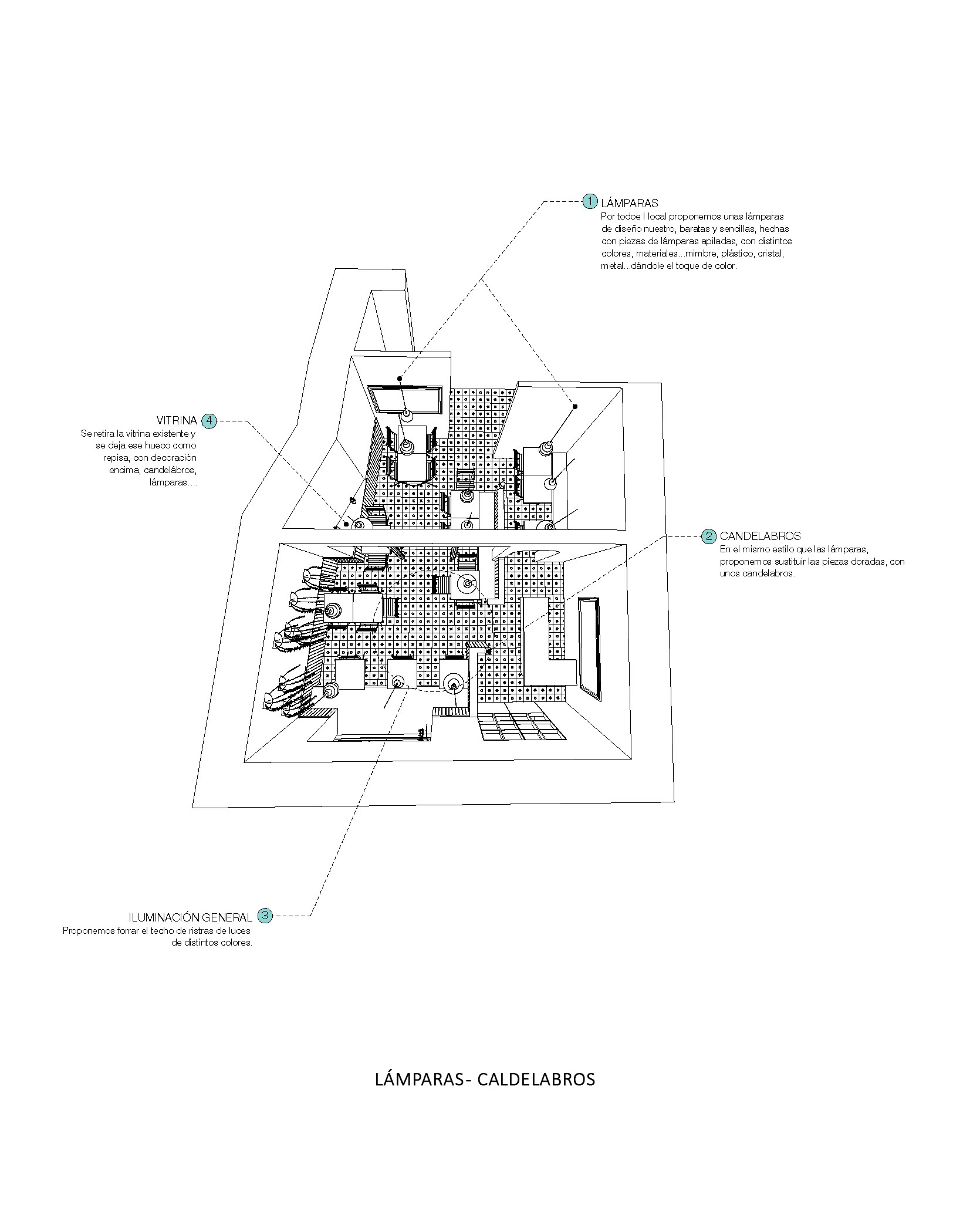 1 LÁMPARAS
Por todoe l local proponemos unas lámparas de diseño nuestro, baratas y sencillas, hechas con piezas de lámparas apiladas, con distintos colores, materiales...mimbre, plástico, cristal, metal...dándole el toque de color.

VITRINA 4
Se retira la vitrina existente y se deja ese hueco como repisa, con decoración encima, candelábros, lámparas....

2 CANDELABROS
En el mismo estilo que las lámparas, proponemos sustituir las piezas doradas, con unos candelabros.

ILUMINACIÓN GENERAL 3
Proponemos forrar el techo de ristras de luces de distintos colores.

LÁMPARAS- CALDELABROS