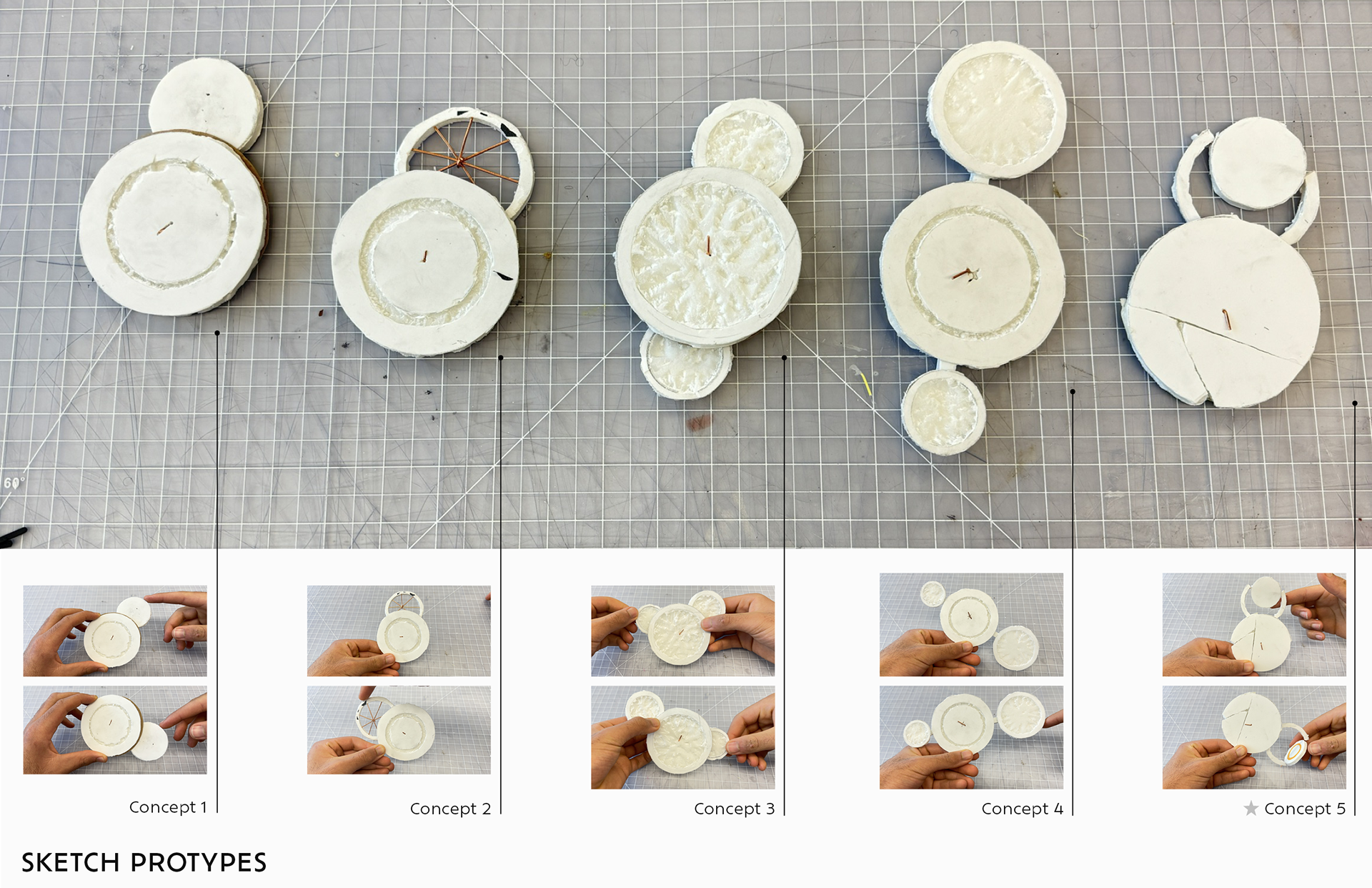 60°

Concept 1

Concept 2

Concept 3

Concept 4

★ Concept 5

SKETCH PROTYPES