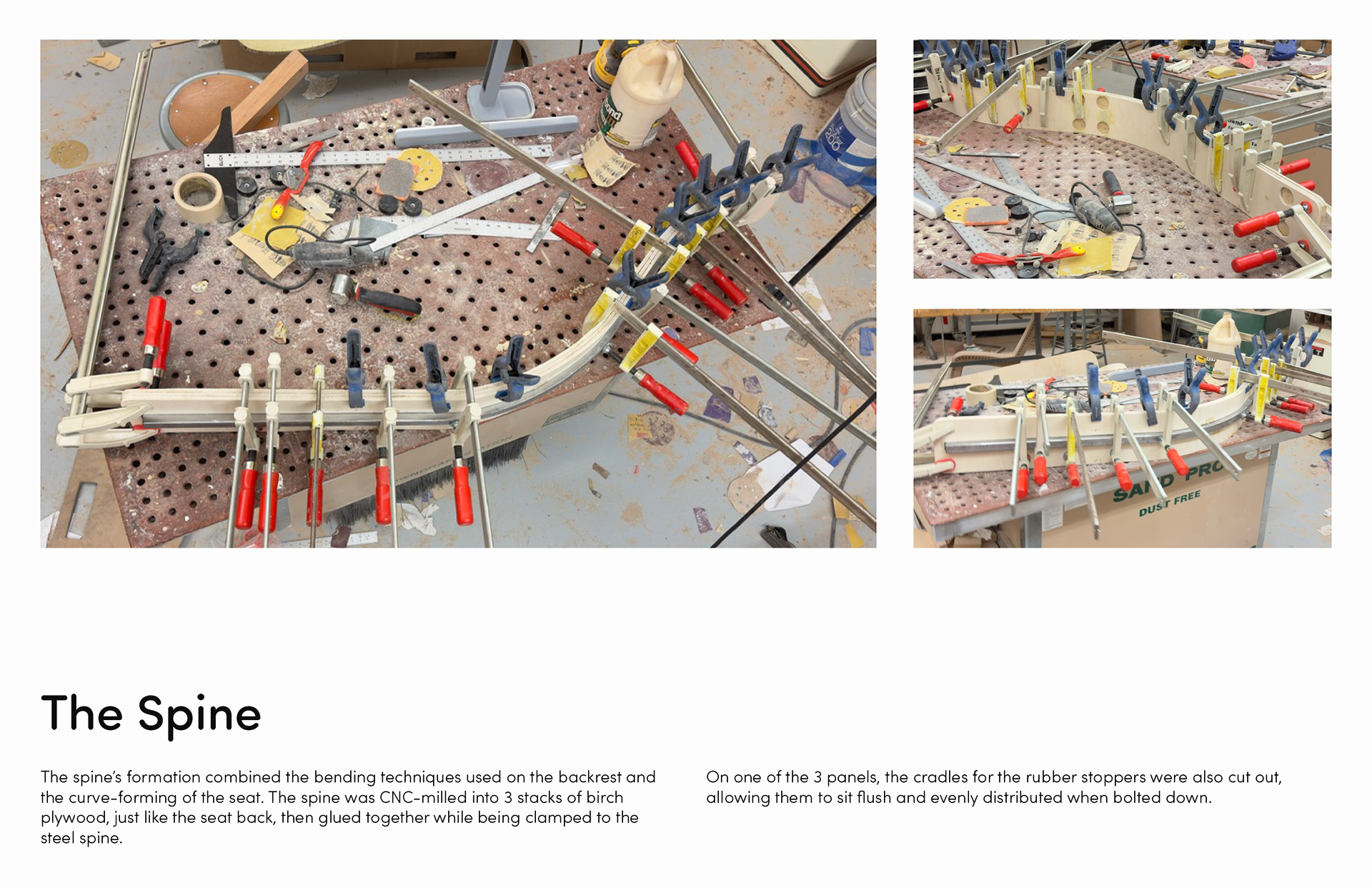 SAND PRO
DUST FREE

The Spine

The spine's formation combined the bending techniques used on the backrest and the curve-forming of the seat. The spine was CNC-milled into 3 stacks of birch plywood, just like the seat back, then glued together while being clamped to the steel spine.

On one of the 3 panels, the cradles for the rubber stoppers were also cut out, allowing them to sit flush and evenly distributed when bolted down.