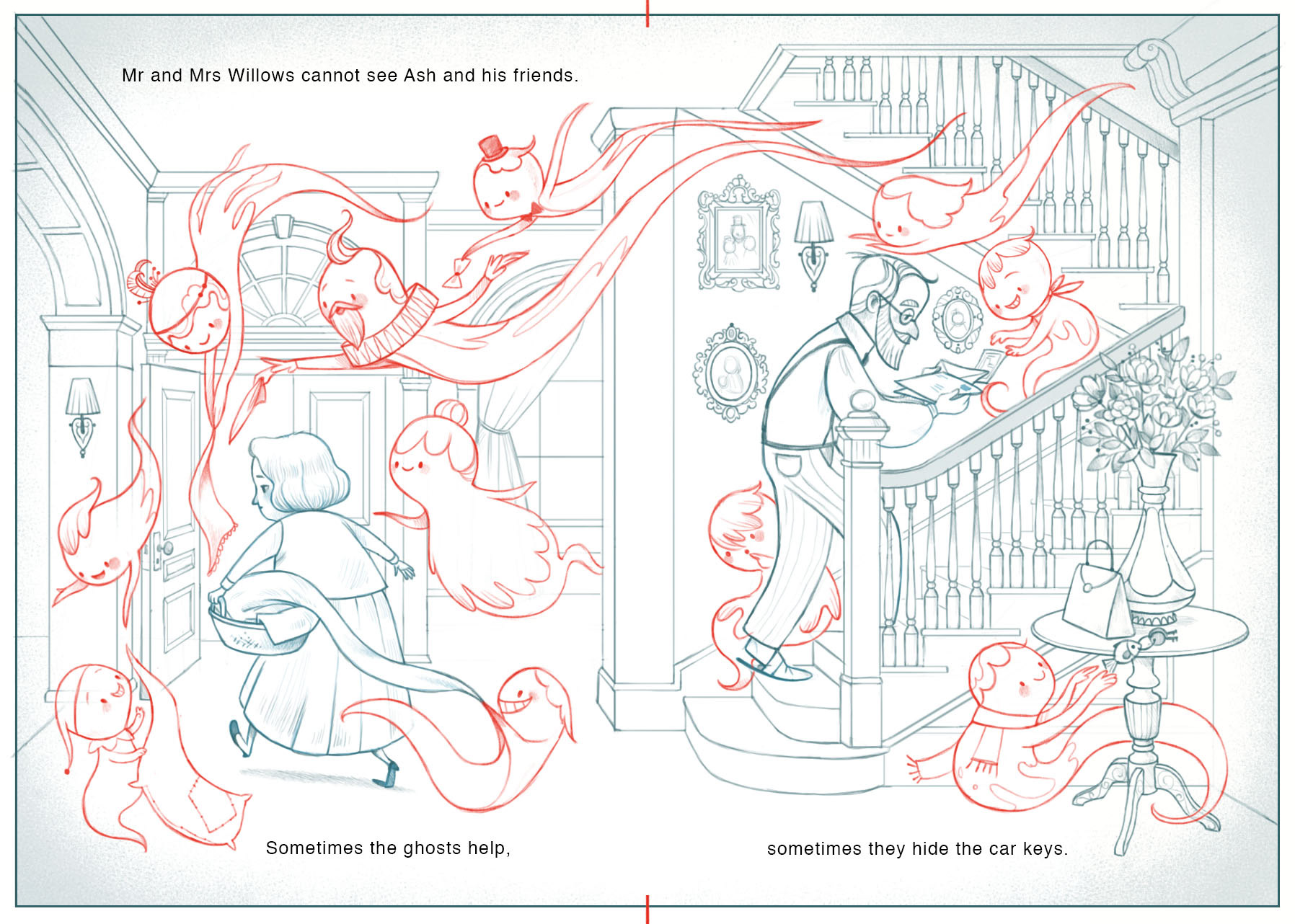 Mr and Mrs Willows cannot see Ash and his friends.

Sometimes the ghosts help,

sometimes they hide the car keys.