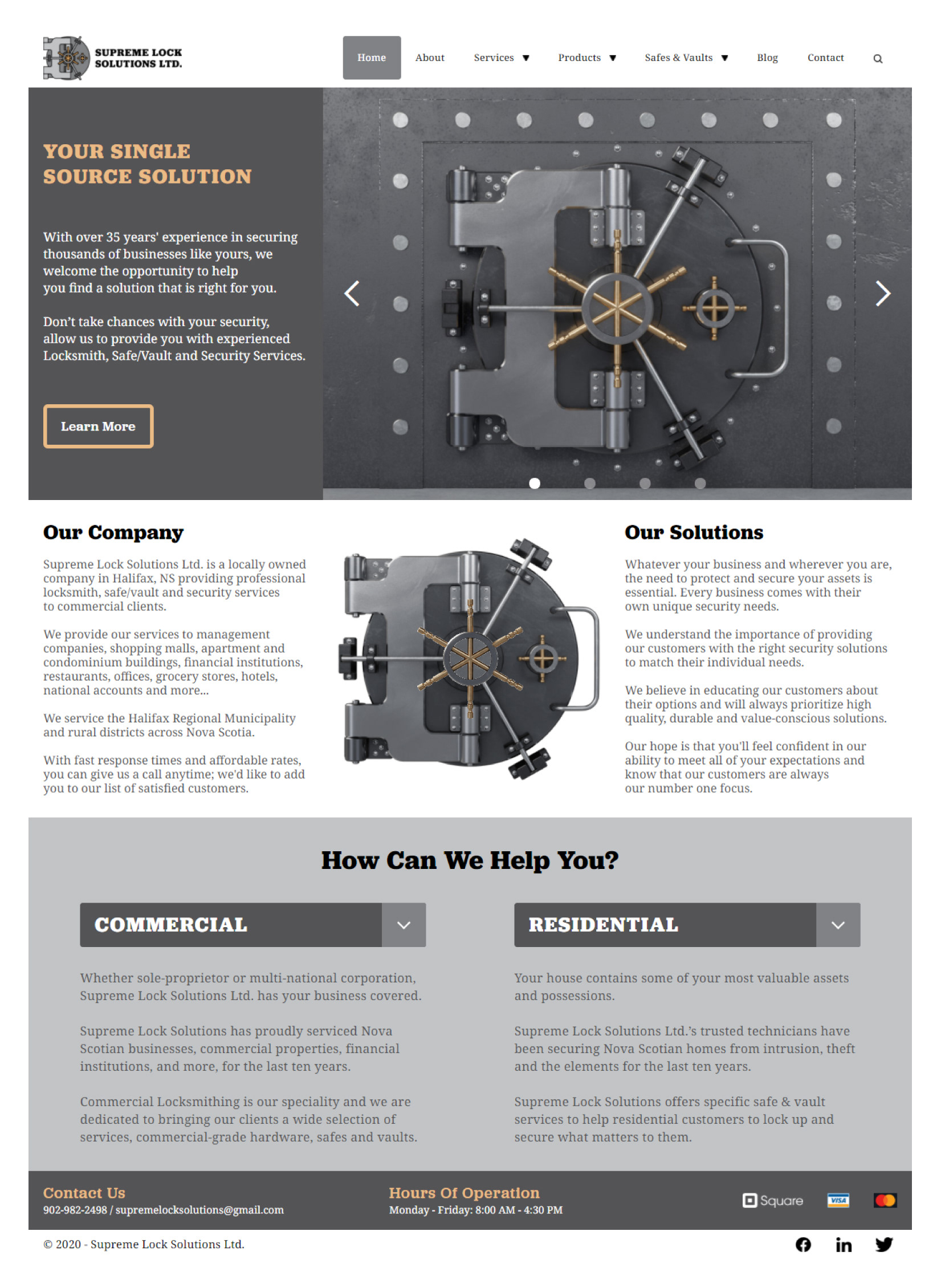 SUPREME LOCK SOLUTIONS LTD.

Home About Services ▼ Products ▼ Safes & Vaults ▼ Blog Contact

YOUR SINGLE SOURCE SOLUTION

With over 35 years' experience in securing thousands of businesses like yours, we welcome the opportunity to help you find a solution that is right for you.

Don't take chances with your security, allow us to provide you with experienced Locksmith, Safe/Vault and Security Services.

Learn More

Our Company

Supreme Lock Solutions Ltd. is a locally owned company in Halifax, NS providing professional locksmith, safe/vault and security services to commercial clients.

We provide our services to management companies, shopping malls, apartment and condominium buildings, financial institutions, restaurants, offices, grocery stores, hotels, national accounts and more...

We service the Halifax Regional Municipality and rural districts across Nova Scotia.

With fast response times and affordable rates, you can give us a call anytime; we'd like to add you to our list of satisfied customers.

Our Solutions

Whatever your business and wherever you are, the need to protect and secure your assets is essential. Every business comes with their own unique security needs.

We understand the importance of providing our customers with the right security solutions to match their individual needs.

We believe in educating our customers about their options and will always prioritize high quality, durable and value-conscious solutions.

Our hope is that you'll feel confident in our ability to meet all of your expectations and know that our customers are always our number one focus.

How Can We Help You?

COMMERCIAL

Whether sole-proprietor or multi-national corporation, Supreme Lock Solutions Ltd. has your business covered.

Supreme Lock Solutions has proudly serviced Nova Scotian businesses, commercial properties, financial institutions, and more, for the last ten years.

Commercial Locksmithing is our speciality and we are dedicated to bringing our clients a wide selection of services, commercial-grade hardware, safes and vaults.

RESIDENTIAL

Your house contains some of your most valuable assets and possessions.

Supreme Lock Solutions Ltd.'s trusted technicians have been securing Nova Scotian homes from intrusion, theft and the elements for the last ten years.

Supreme Lock Solutions offers specific safe & vault services to help residential customers to lock up and secure what matters to them.

Contact Us
902-982-2498 / supremelocksolutions@gmail.com

Hours Of Operation
Monday - Friday: 8:00 AM - 4:30 PM

Square VISA

© 2020 - Supreme Lock Solutions Ltd.