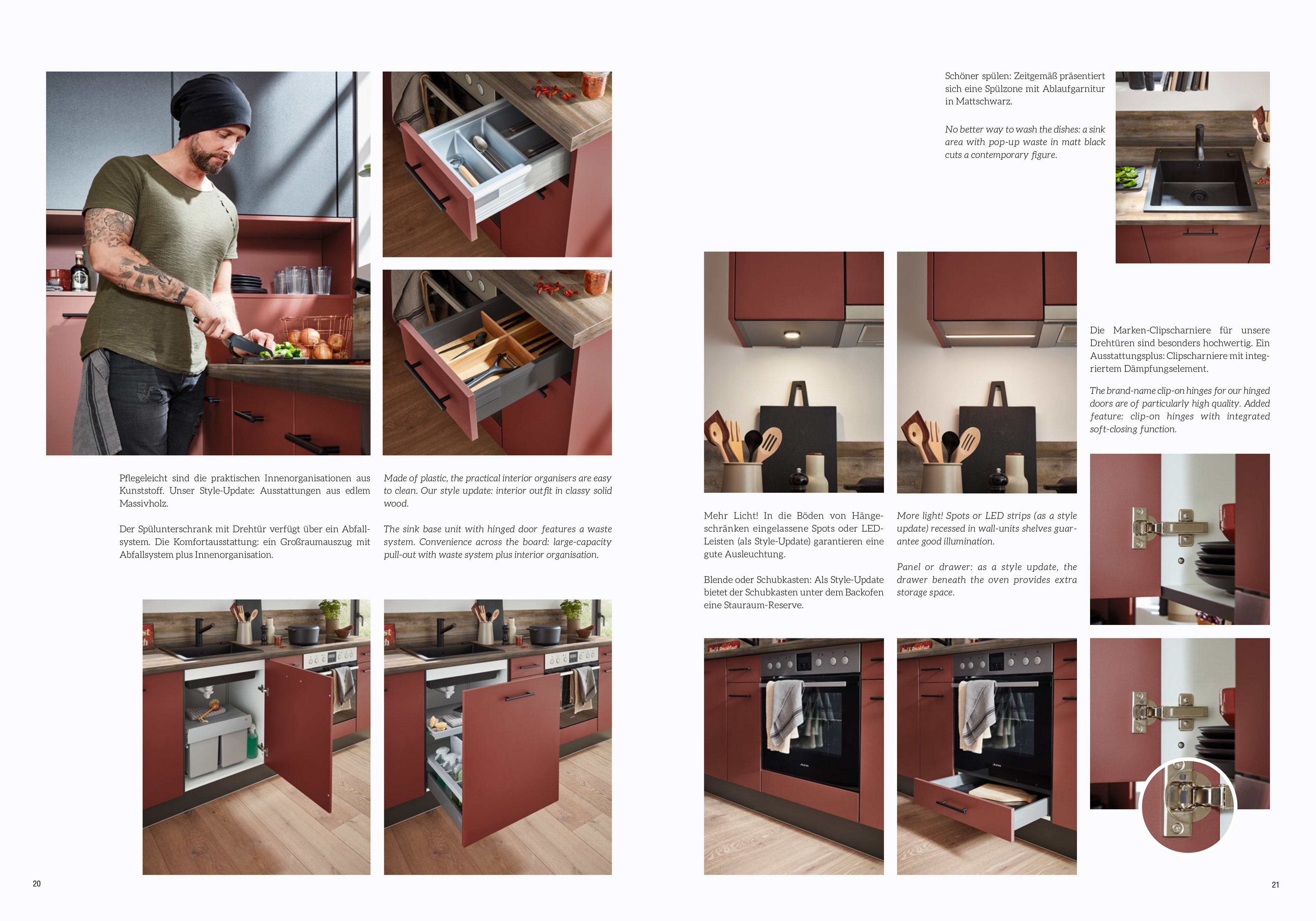 Pflegeleicht sind die praktischen Innenorganisationen aus Kunststoff. Unser Style-Update: Ausstattungen aus edlem Massivholz.

Der Spülunterschrank mit Drehtür verfügt über ein Abfallsystem. Die Komfortausstattung: ein Großraumauszug mit Abfallsystem plus Innenorganisation.

Made of plastic, the practical interior organisers are easy to clean. Our style update: interior outfit in classy solid wood.

The sink base unit with hinged door features a waste system. Convenience across the board: large-capacity pull-out with waste system plus interior organisation.

20

Schöner spülen: Zeitgemäß präsentiert sich eine Spülzone mit Ablaufgarnitur in Mattschwarz.

No better way to wash the dishes: a sink area with pop-up waste in matt black cuts a contemporary figure.

Mehr Licht! In die Böden von Hängeschränken eingelassene Spots oder LED-Leisten (als Style-Update) garantieren eine gute Ausleuchtung.

Blende oder Schubkasten: Als Style-Update bietet der Schubkasten unter dem Backofen eine Stauraum-Reserve.

More light! Spots or LED strips (as a style update) recessed in wall-units shelves guarantee good illumination.

Panel or drawer: as a style update, the drawer beneath the oven provides extra storage space.

Die Marken-Clipscharniere für unsere Drehtüren sind besonders hochwertig. Ein Ausstattungsplus: Clipscharniere mit integriertem Dämpfungselement.

The brand-name clip-on hinges for our hinged doors are of particularly high quality. Added feature: clip-on hinges with integrated soft-closing function.

21