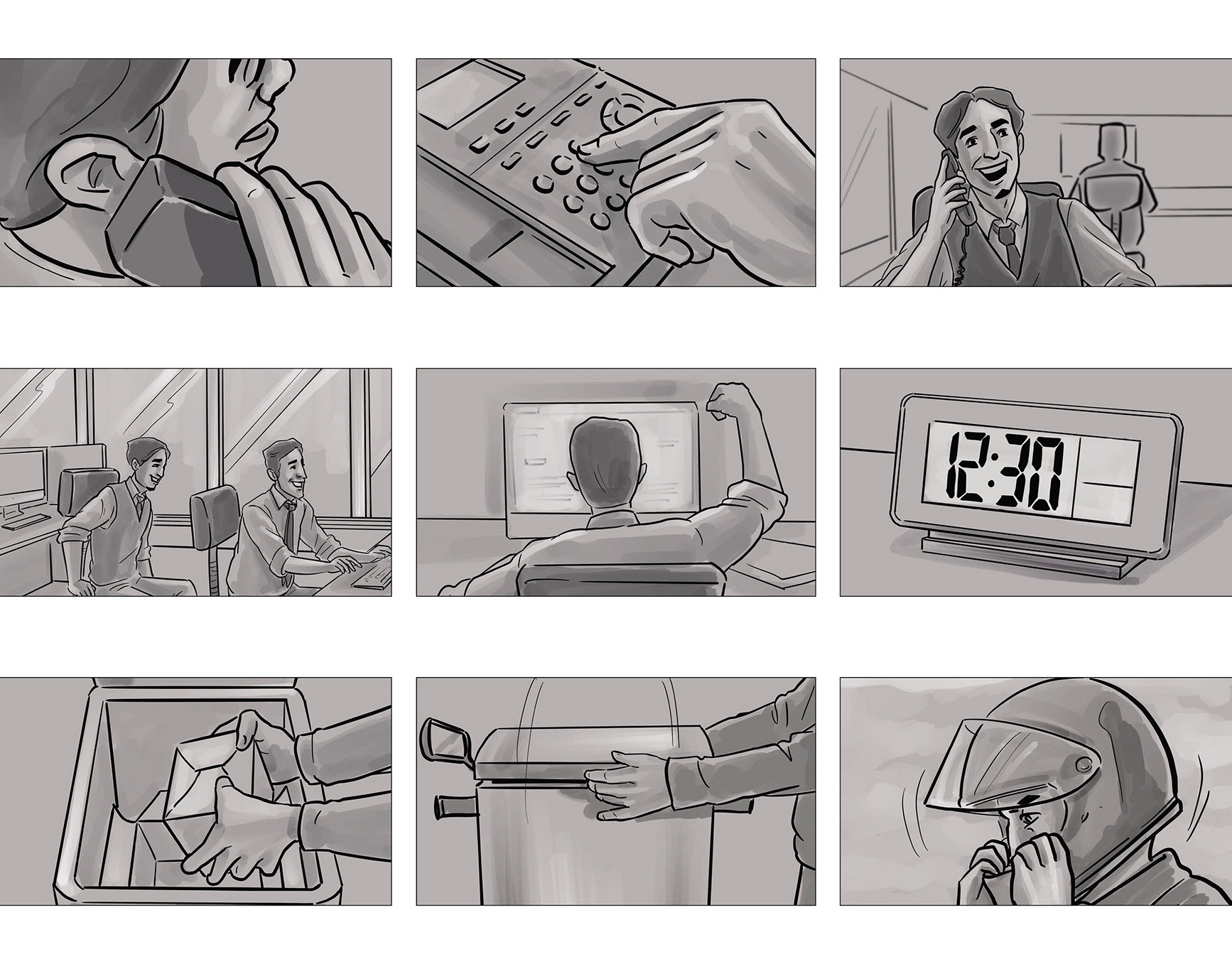 12:30