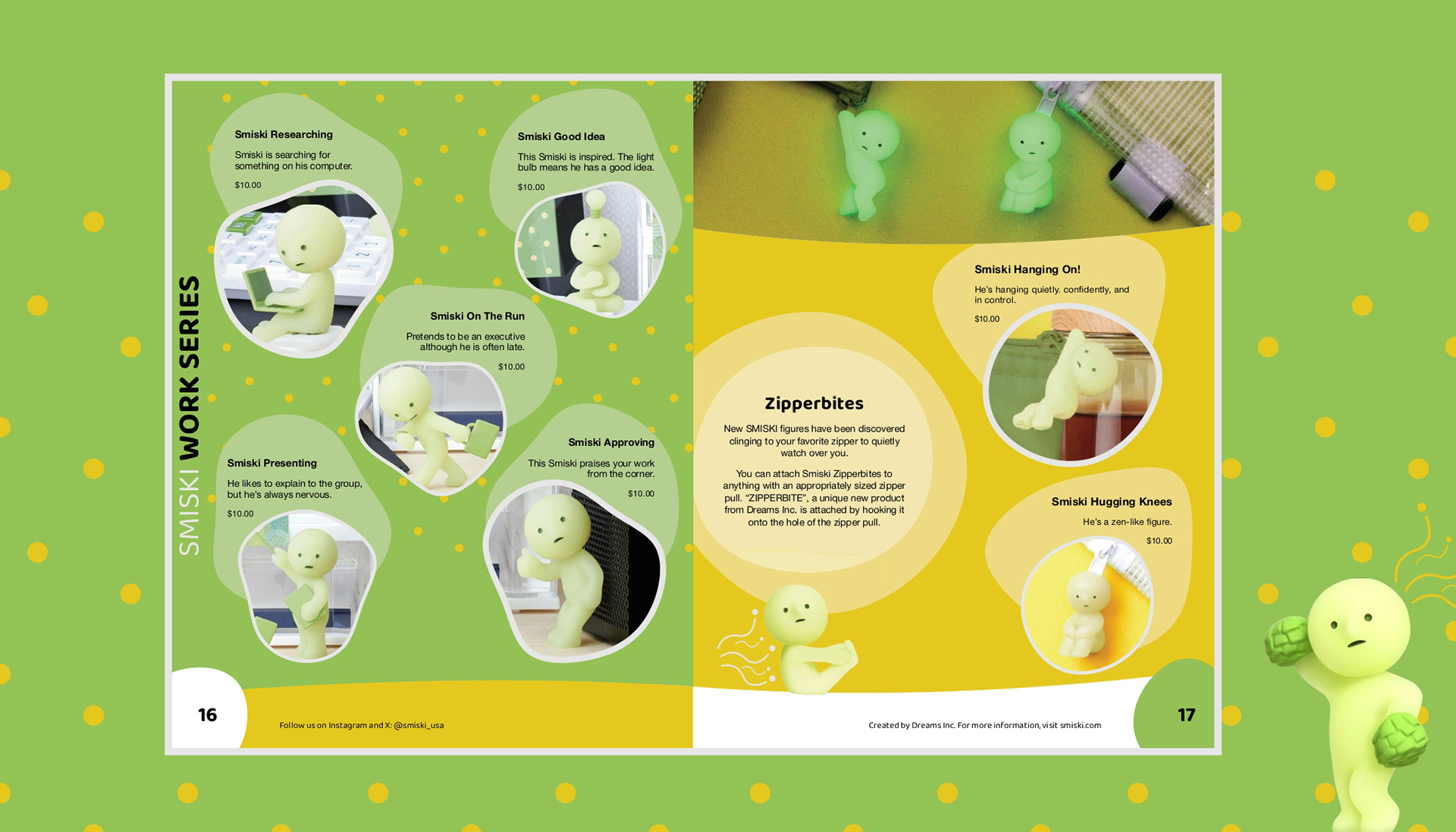 SMISKI WORK SERIES

Smiski Researching

Smiski is searching for something on his computer.

$10.00

Smiski Good Idea

This Smiski is inspired. The light bulb means he has a good idea.

$10.00

Smiski On The Run

Pretends to be an executive although he is often late.

$10.00

Smiski Presenting

He likes to explain to the group, but he's always nervous.

$10.00

Smiski Approving

This Smiski praises your work from the corner.

$10.00

16

Follow us on Instagram and X: @smiski_usa

Zipperbites

New SMISKI figures have been discovered clinging to your favorite zipper to quietly watch over you.

You can attach Smiski Zipperbites to anything with an appropriately sized zipper pull. "ZIPPERBITE", a unique new product from Dreams Inc. is attached by hooking it onto the hole of the zipper pull.

Smiski Hanging On!

He's hanging quietly. confidently, and in control.

$10.00

Smiski Hugging Knees

He's a zen-like figure.

$10.00

Created by Dreams Inc. For more information, visit smiski.com

17