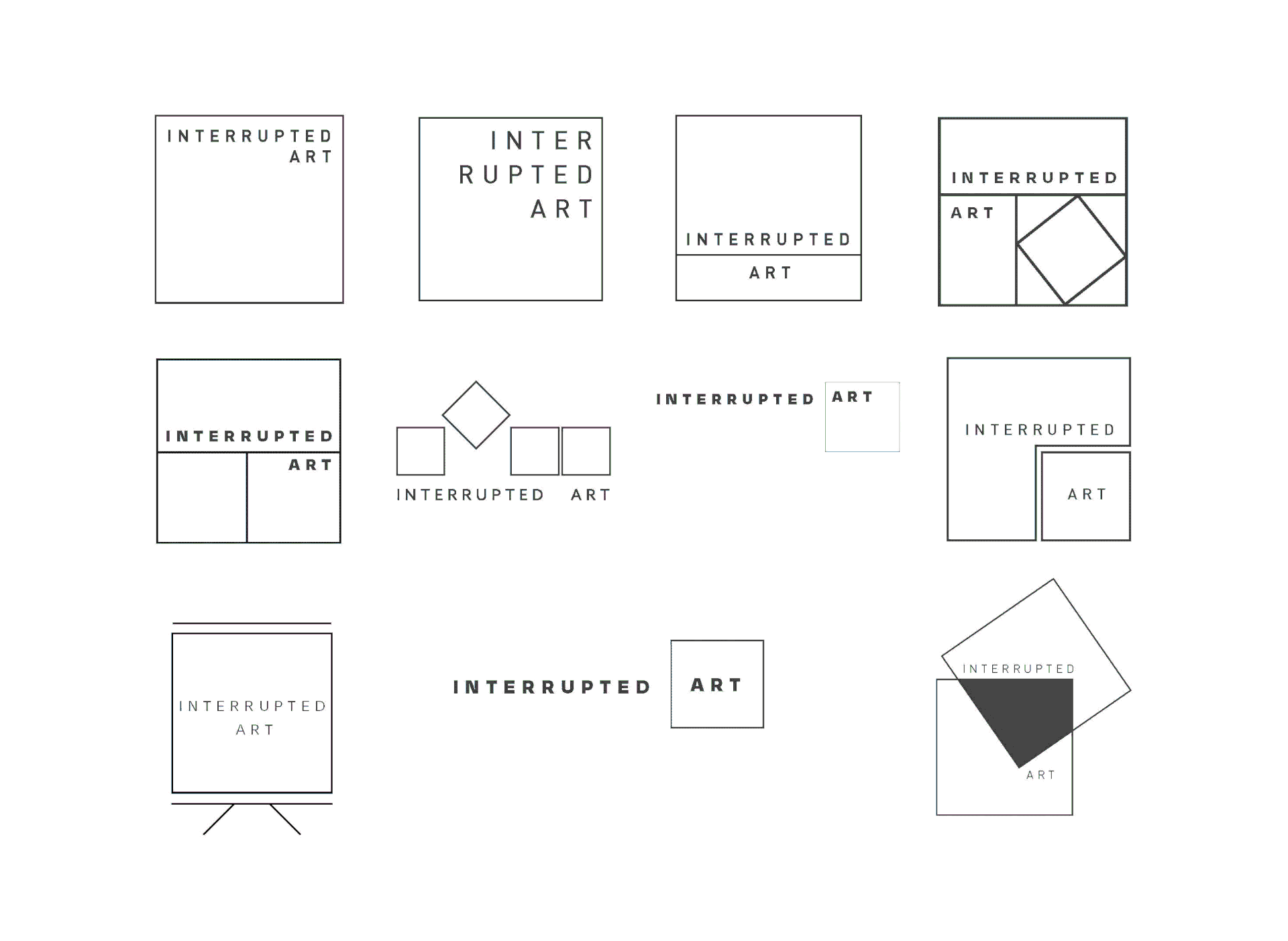 INTERRUPTED
ART

INTER
RUPTED
ART

INTERRUPTED
ART

INTERRUPTED
ART

INTERRUPTED
ART

INTERRUPTED ART

INTERRUPTED ART

INTERRUPTED
ART

INTERRUPTED
ART

INTERRUPTED ART

INTERRUPTED
ART