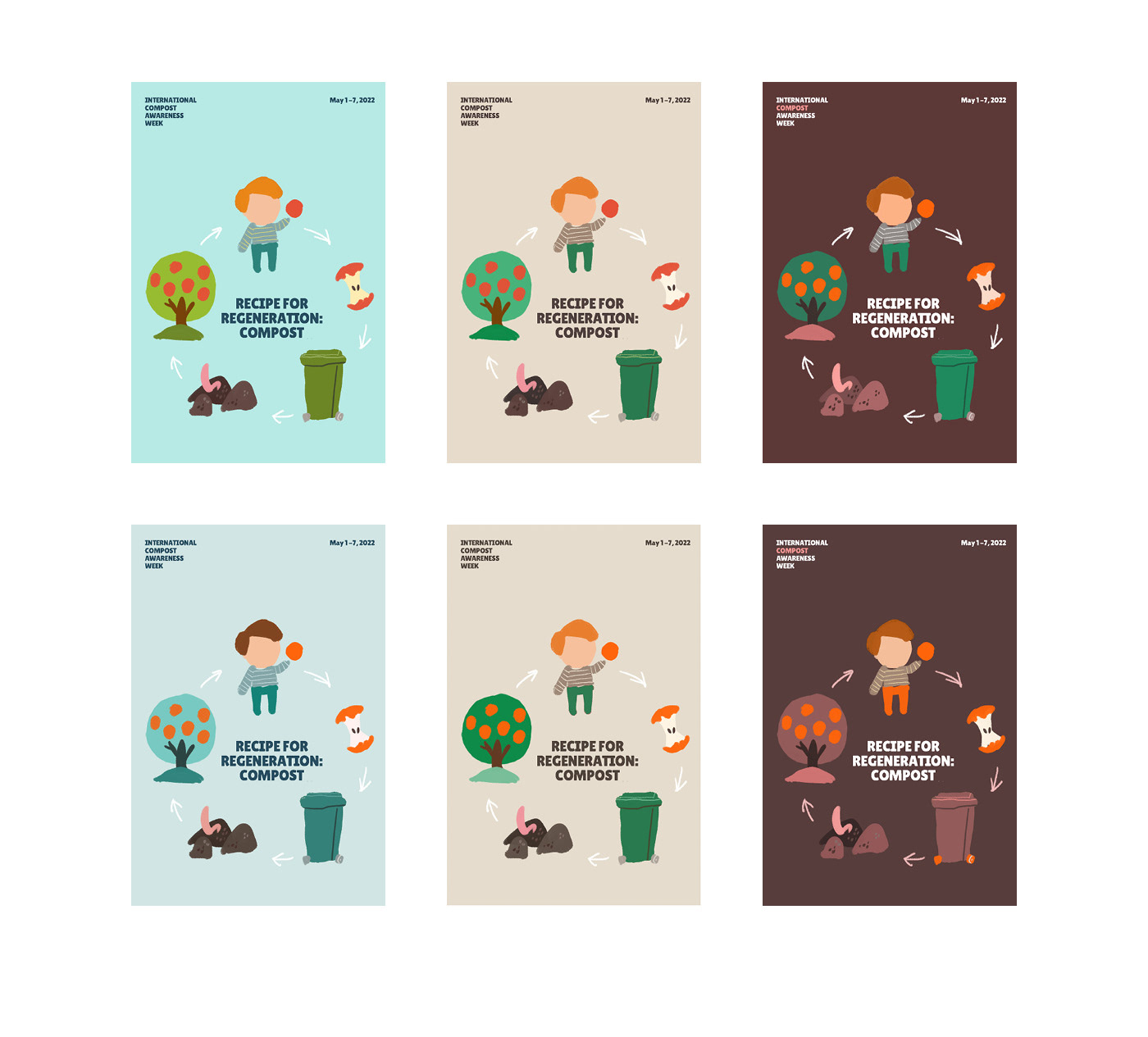 INTERNATIONAL COMPOST AWARENESS WEEK

May 1–7, 2022

RECIPE FOR REGENERATION: COMPOST

INTERNATIONAL COMPOST AWARENESS WEEK

May 1–7, 2022

RECIPE FOR REGENERATION: COMPOST

INTERNATIONAL COMPOST AWARENESS WEEK

May 1–7, 2022

RECIPE FOR REGENERATION: COMPOST

INTERNATIONAL COMPOST AWARENESS WEEK

May 1–7, 2022

RECIPE FOR REGENERATION: COMPOST

INTERNATIONAL COMPOST AWARENESS WEEK

May 1–7, 2022

RECIPE FOR REGENERATION: COMPOST

INTERNATIONAL COMPOST AWARENESS WEEK

May 1–7, 2022

RECIPE FOR REGENERATION: COMPOST