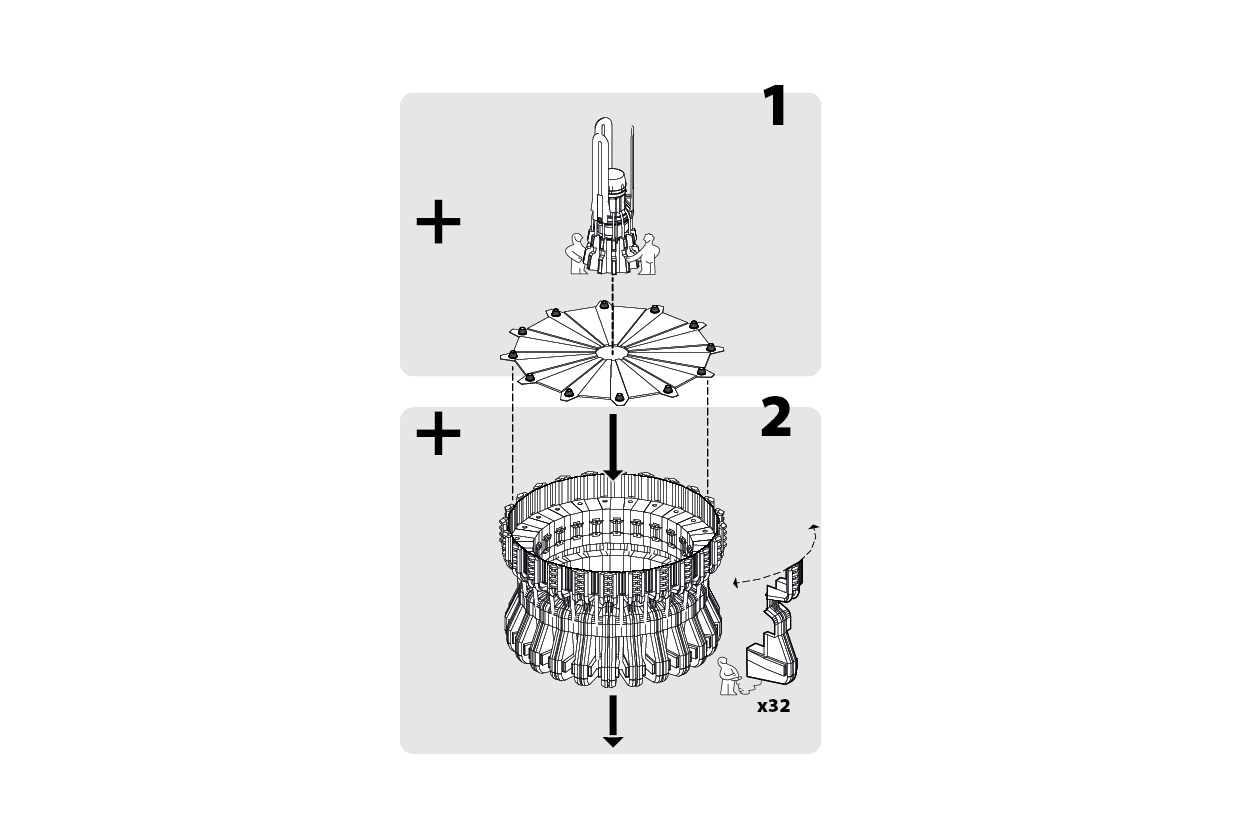 1

+

+

2

x32