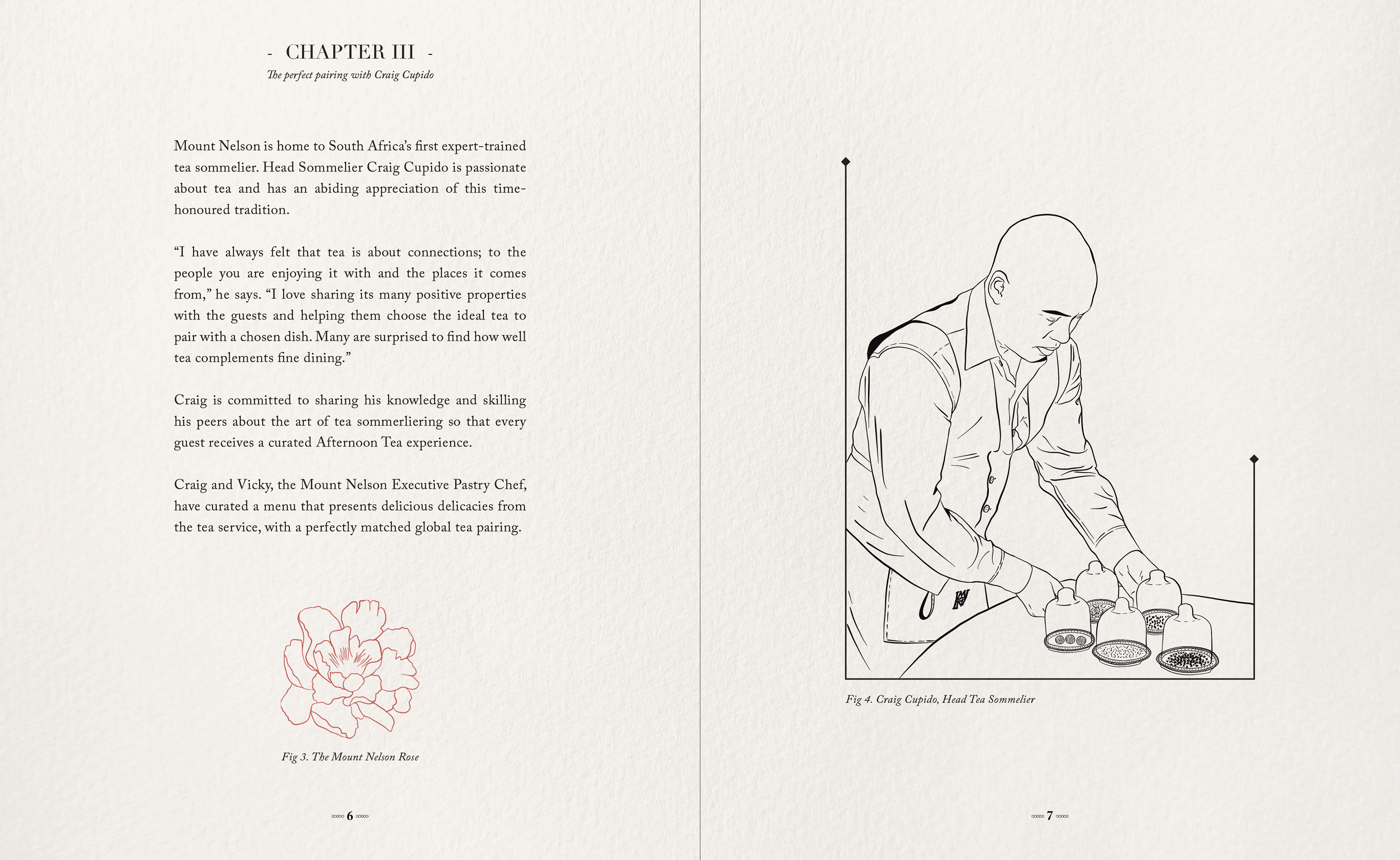 - CHAPTER III -

The perfect pairing with Craig Cupido

Mount Nelson is home to South Africa's first expert-trained tea sommelier. Head Sommelier Craig Cupido is passionate about tea and has an abiding appreciation of this time-honoured tradition.

"I have always felt that tea is about connections; to the people you are enjoying it with and the places it comes from," he says. "I love sharing its many positive properties with the guests and helping them choose the ideal tea to pair with a chosen dish. Many are surprised to find how well tea complements fine dining."

Craig is committed to sharing his knowledge and skilling his peers about the art of tea sommerliering so that every guest receives a curated Afternoon Tea experience.

Craig and Vicky, the Mount Nelson Executive Pastry Chef, have curated a menu that presents delicious delicacies from the tea service, with a perfectly matched global tea pairing.

Fig 3. The Mount Nelson Rose

6

Fig 4. Craig Cupido, Head Tea Sommelier

7