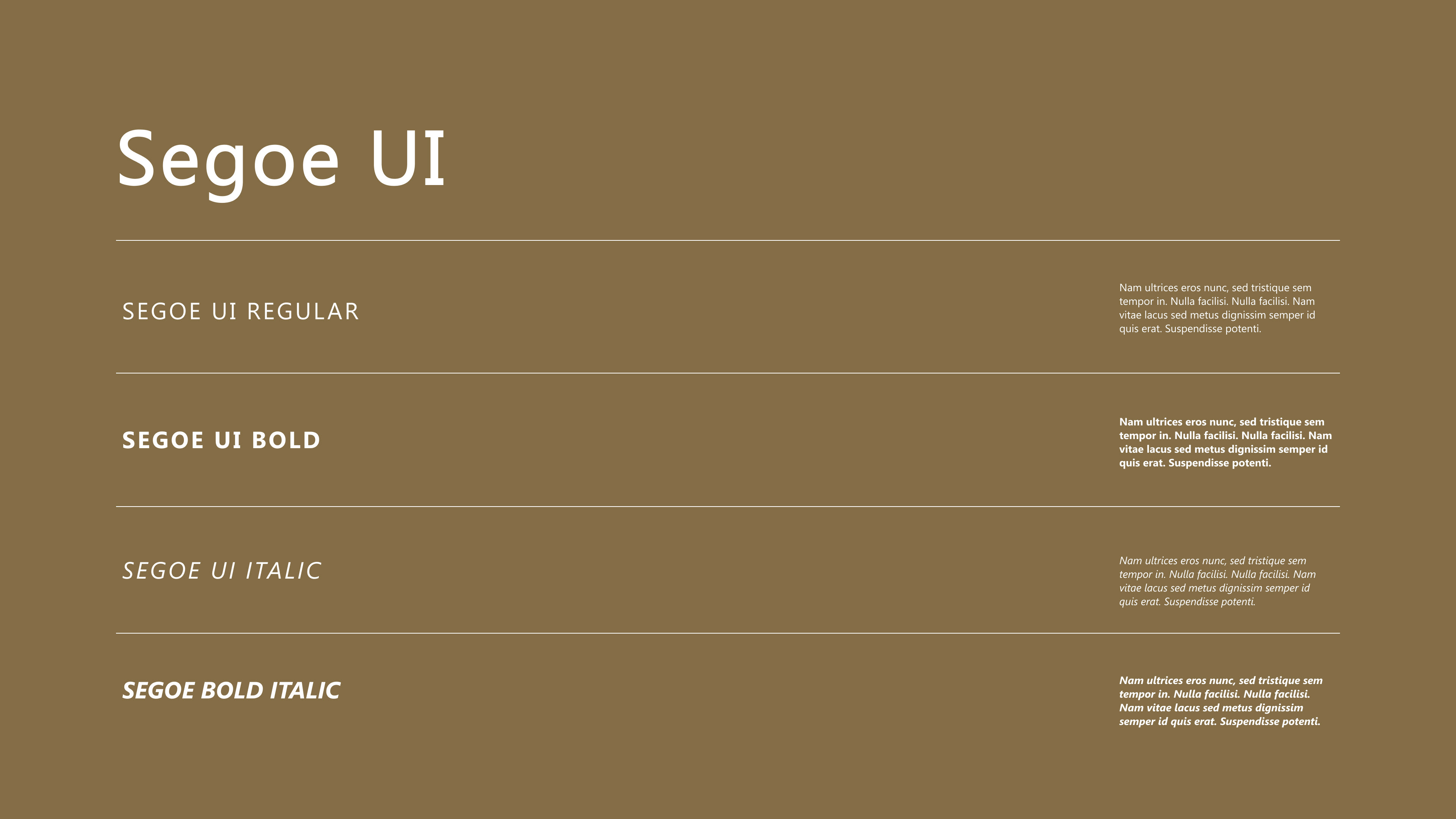 Segoe UI

SEGOE UI REGULAR

Nam ultrices eros nunc, sed tristique sem tempor in. Nulla facilisi. Nulla facilisi. Nam vitae lacus sed metus dignissim semper id quis erat. Suspendisse potenti.

SEGOE UI BOLD

Nam ultrices eros nunc, sed tristique sem tempor in. Nulla facilisi. Nulla facilisi. Nam vitae lacus sed metus dignissim semper id quis erat. Suspendisse potenti.

SEGOE UI ITALIC

Nam ultrices eros nunc, sed tristique sem tempor in. Nulla facilisi. Nulla facilisi. Nam vitae lacus sed metus dignissim semper id quis erat. Suspendisse potenti.

SEGOE BOLD ITALIC

Nam ultrices eros nunc, sed tristique sem tempor in. Nulla facilisi. Nulla facilisi. Nam vitae lacus sed metus dignissim semper id quis erat. Suspendisse potenti.