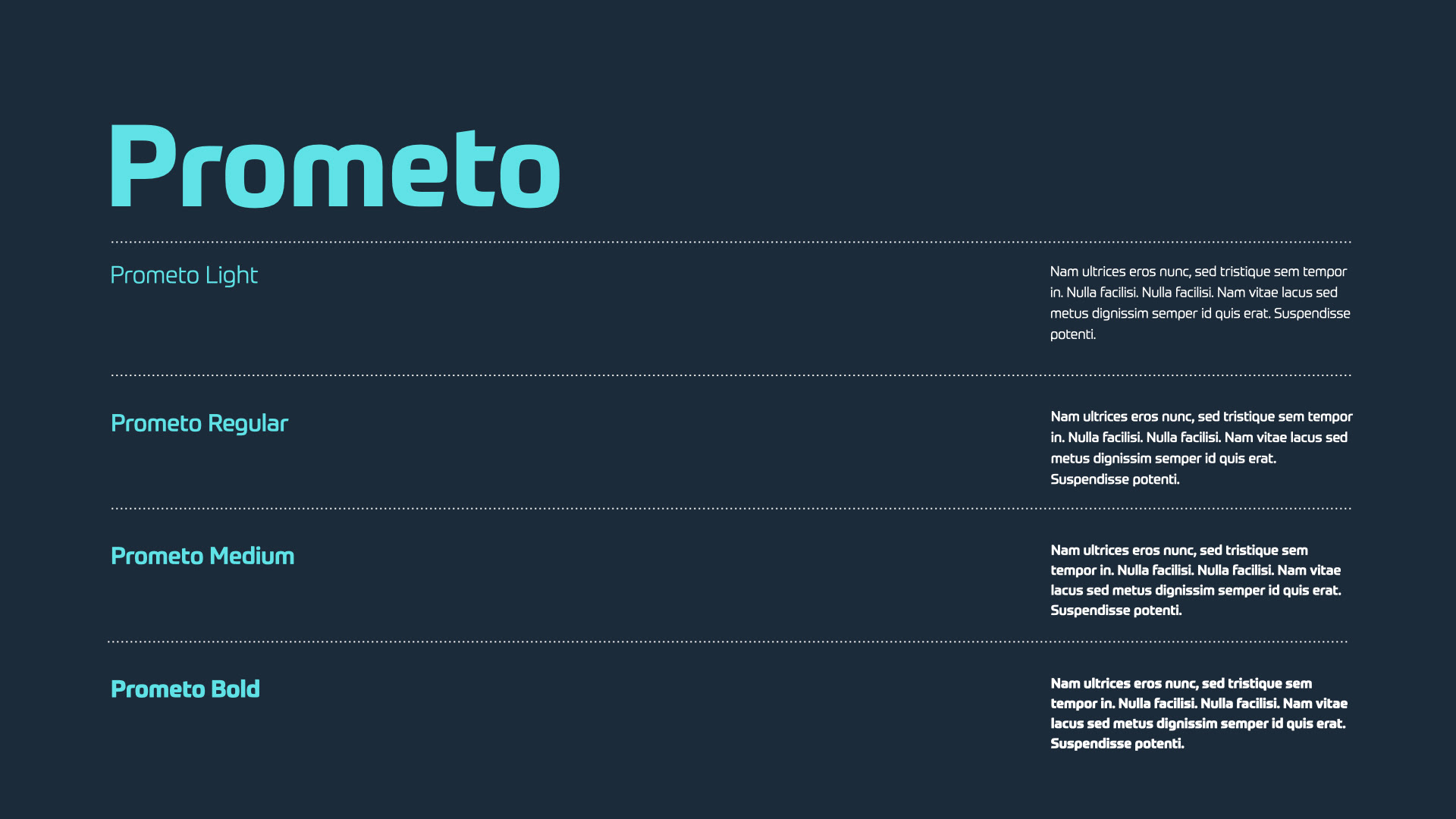 Prometo

Prometo Light

Nam ultrices eros nunc, sed tristique sem tempor in. Nulla facilisi. Nulla facilisi. Nam vitae lacus sed metus dignissim semper id quis erat. Suspendisse potenti.

Prometo Regular

Nam ultrices eros nunc, sed tristique sem tempor in. Nulla facilisi. Nulla facilisi. Nam vitae lacus sed metus dignissim semper id quis erat. Suspendisse potenti.

Prometo Medium

Nam ultrices eros nunc, sed tristique sem tempor in. Nulla facilisi. Nulla facilisi. Nam vitae lacus sed metus dignissim semper id quis erat. Suspendisse potenti.

Prometo Bold

Nam ultrices eros nunc, sed tristique sem tempor in. Nulla facilisi. Nulla facilisi. Nam vitae lacus sed metus dignissim semper id quis erat. Suspendisse potenti.