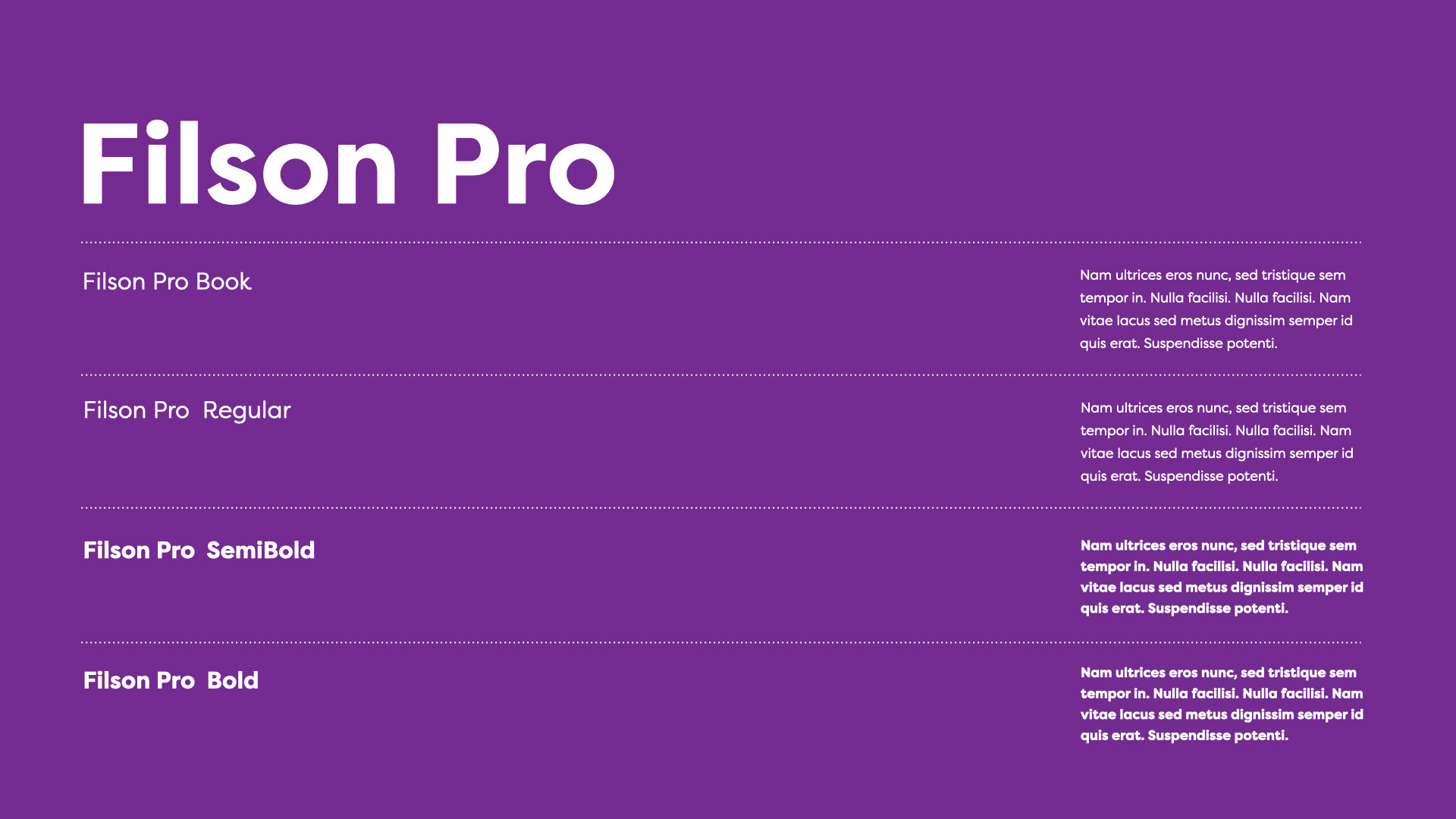 Filson Pro

Filson Pro Book

Nam ultrices eros nunc, sed tristique sem tempor in. Nulla facilisi. Nulla facilisi. Nam vitae lacus sed metus dignissim semper id quis erat. Suspendisse potenti.

Filson Pro Regular

Nam ultrices eros nunc, sed tristique sem tempor in. Nulla facilisi. Nulla facilisi. Nam vitae lacus sed metus dignissim semper id quis erat. Suspendisse potenti.

Filson Pro SemiBold

Nam ultrices eros nunc, sed tristique sem tempor in. Nulla facilisi. Nulla facilisi. Nam vitae lacus sed metus dignissim semper id quis erat. Suspendisse potenti.

Filson Pro Bold

Nam ultrices eros nunc, sed tristique sem tempor in. Nulla facilisi. Nulla facilisi. Nam vitae lacus sed metus dignissim semper id quis erat. Suspendisse potenti.