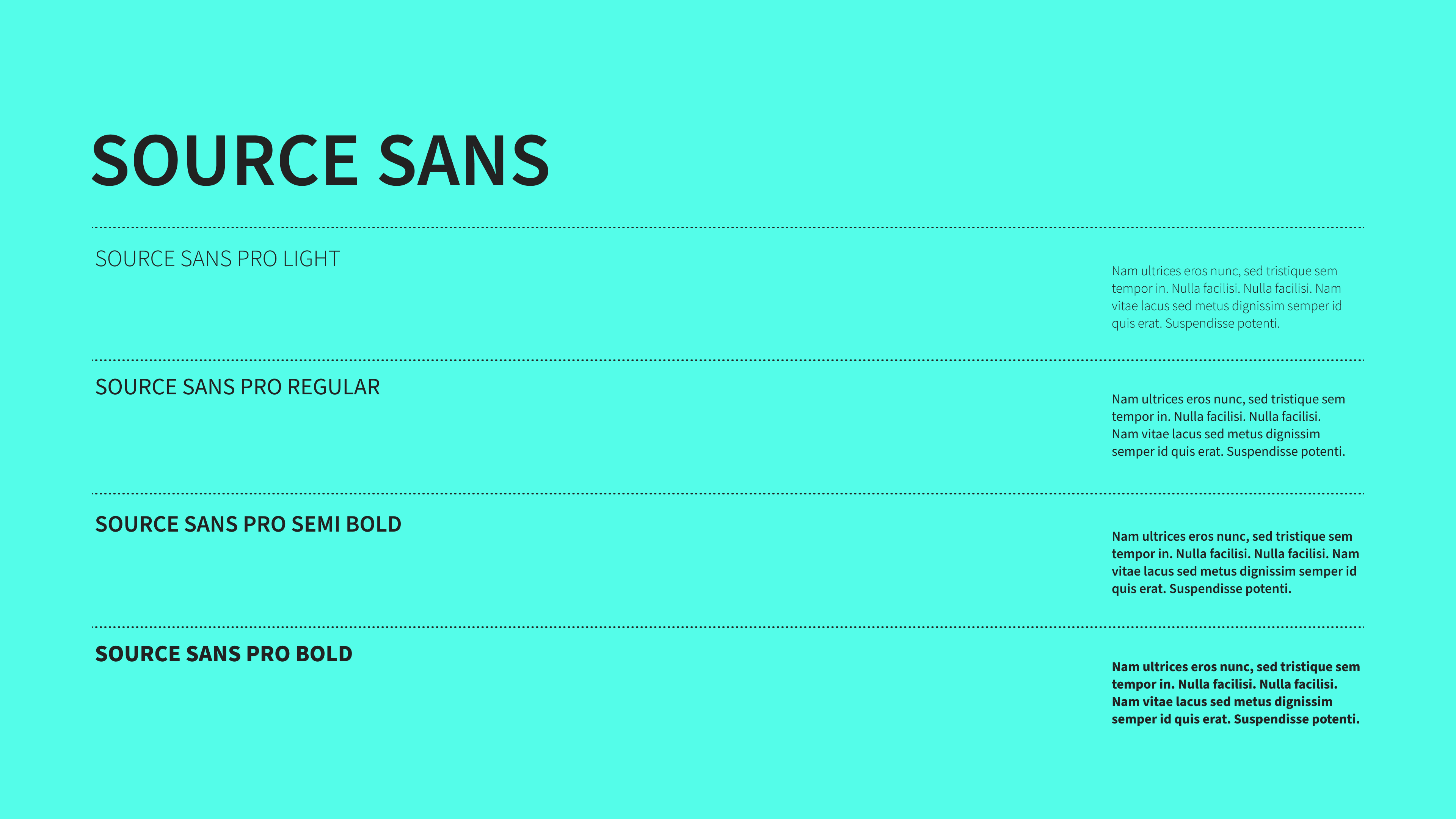 SOURCE SANS

SOURCE SANS PRO LIGHT

Nam ultrices eros nunc, sed tristique sem tempor in. Nulla facilisi. Nulla facilisi. Nam vitae lacus sed metus dignissim semper id quis erat. Suspendisse potenti.

SOURCE SANS PRO REGULAR

Nam ultrices eros nunc, sed tristique sem tempor in. Nulla facilisi. Nulla facilisi. Nam vitae lacus sed metus dignissim semper id quis erat. Suspendisse potenti.

SOURCE SANS PRO SEMI BOLD

Nam ultrices eros nunc, sed tristique sem tempor in. Nulla facilisi. Nulla facilisi. Nam vitae lacus sed metus dignissim semper id quis erat. Suspendisse potenti.

SOURCE SANS PRO BOLD

Nam ultrices eros nunc, sed tristique sem tempor in. Nulla facilisi. Nulla facilisi. Nam vitae lacus sed metus dignissim semper id quis erat. Suspendisse potenti.