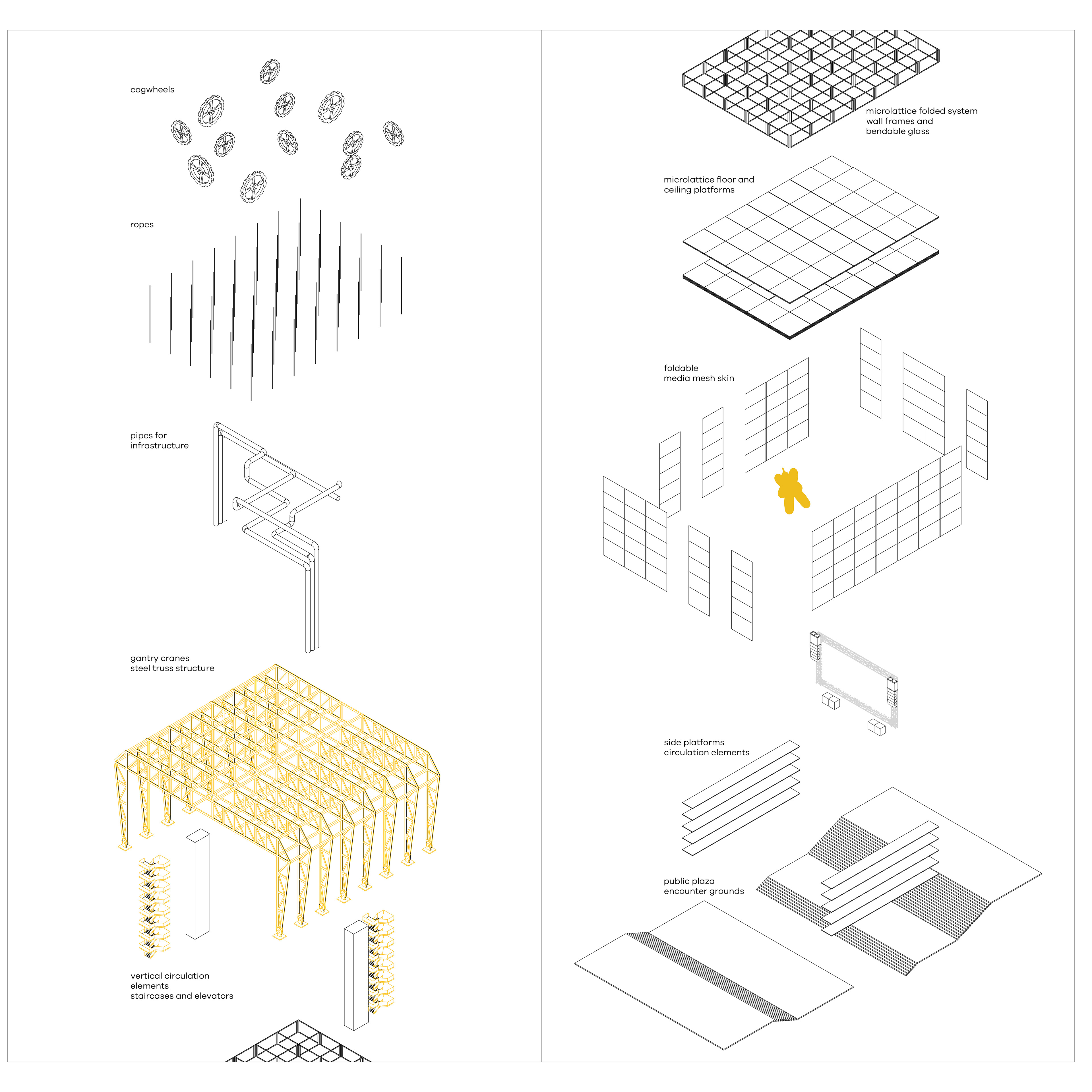 cogwheels

ropes

pipes for
infrastructure

gantry cranes
steel truss structure

vertical circulation
elements
staircases and elevators

microlattice folded system
wall frames and
bendable glass

microlattice floor and
ceiling platforms

foldable
media mesh skin

side platforms
circulation elements

public plaza
encounter grounds