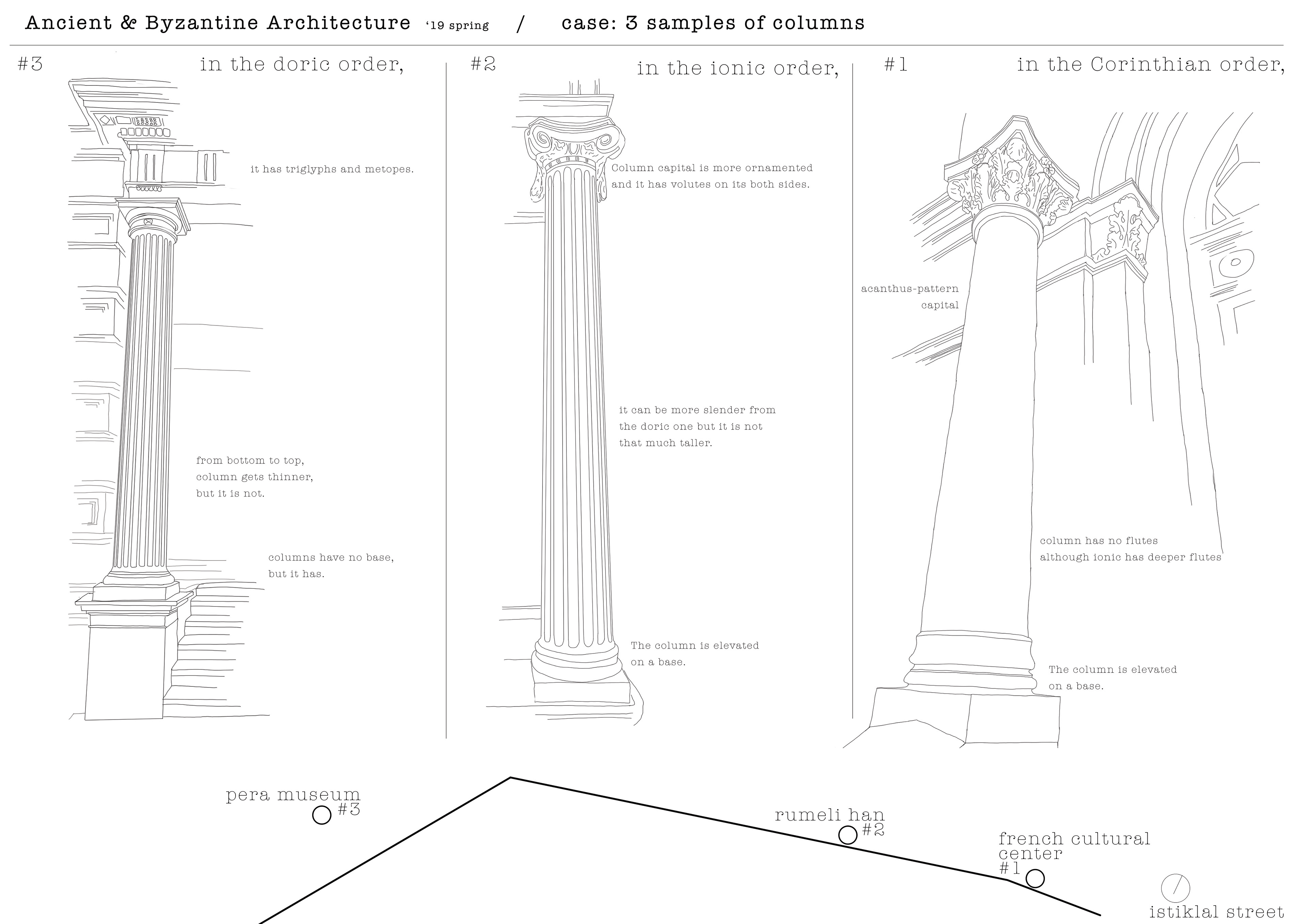 Ancient & Byzantine Architecture '19 spring / case: 3 samples of columns

#3 in the doric order,

it has triglyphs and metopes.

from bottom to top, column gets thinner, but it is not.

columns have no base, but it has.

#2 in the ionic order,

Column capital is more ornamented and it has volutes on its both sides.

it can be more slender from the doric one but it is not that much taller.

The column is elevated on a base.

#1 in the Corinthian order,

acanthus-pattern capital

column has no flutes although ionic has deeper flutes

The column is elevated on a base.

pera museum #3

rumeli han #2

french cultural center #1

istiklal street