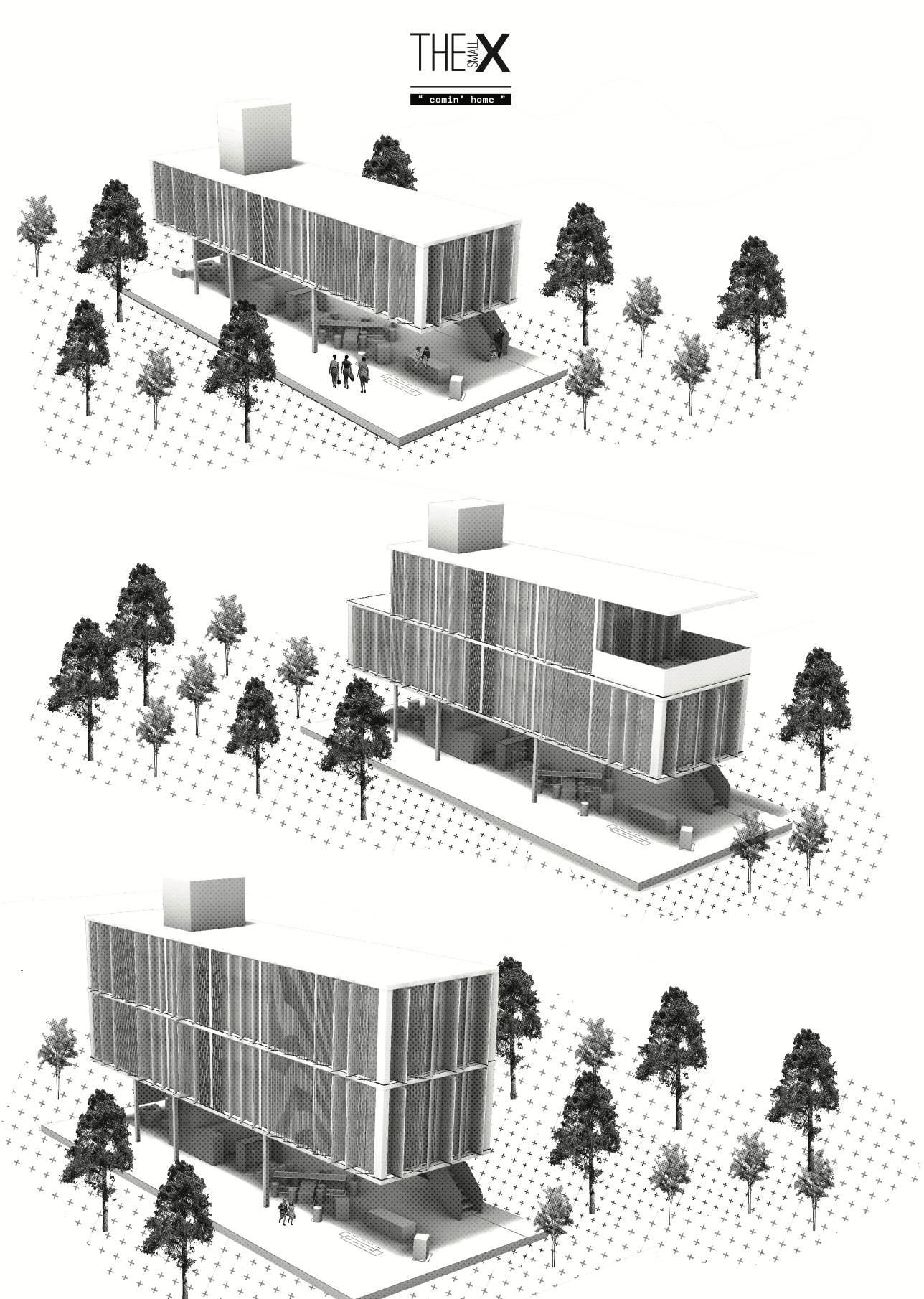 THE SMALL X

" comin' home "