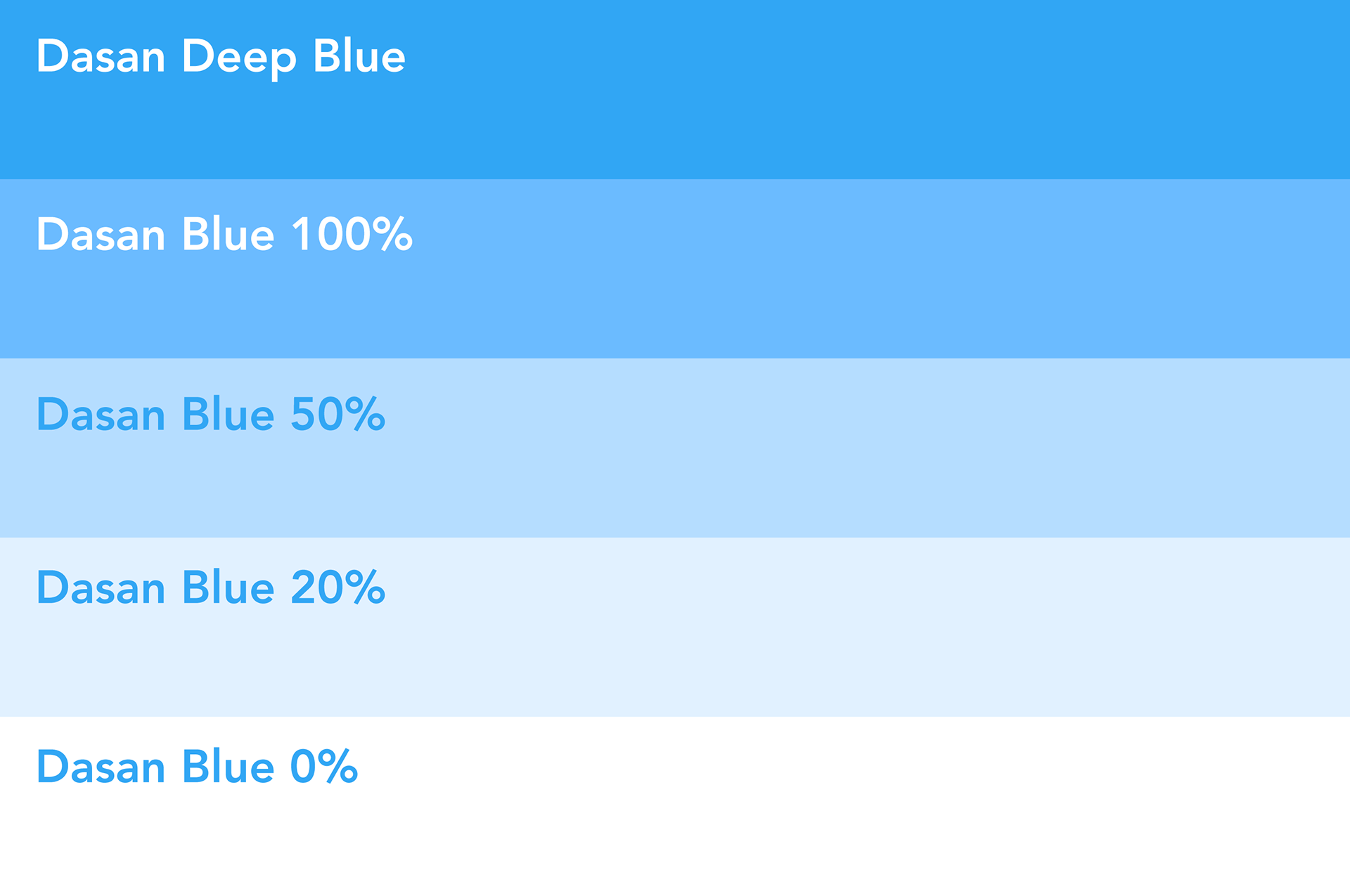 Dasan Deep Blue

Dasan Blue 100%

Dasan Blue 50%

Dasan Blue 20%

Dasan Blue 0%