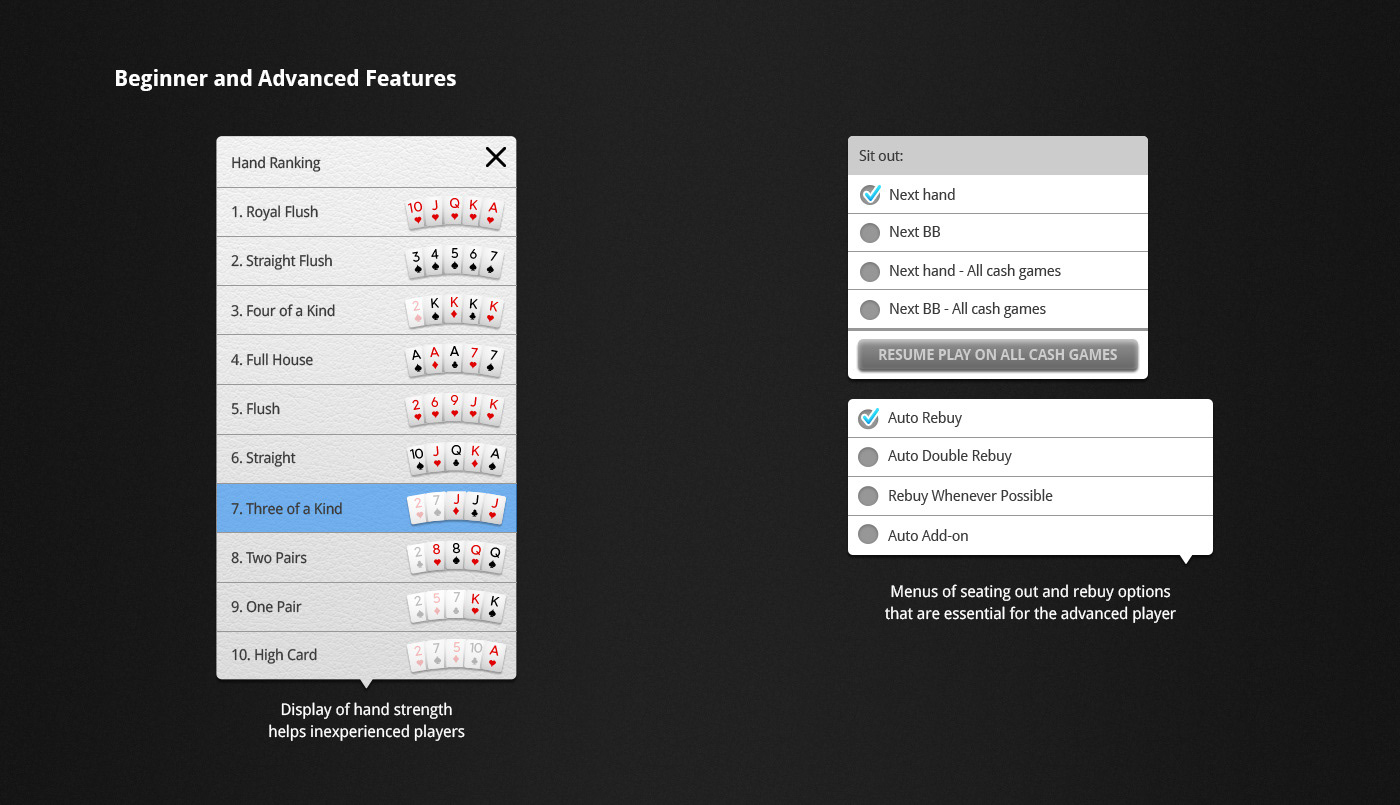 Beginner and Advanced Features

Hand Ranking

1. Royal Flush 10 J Q K A

2. Straight Flush 3 4 5 6 7

3. Four of a Kind 2 K K K K

4. Full House A A A 7 7

5. Flush 2 6 9 J K

6. Straight 10 J Q K A

7. Three of a Kind 2 7 J J J

8. Two Pairs 2 8 8 Q Q

9. One Pair 2 5 7 K K

10. High Card 2 7 5 10 A

Display of hand strength helps inexperienced players

Sit out:

Next hand

Next BB

Next hand - All cash games

Next BB - All cash games

RESUME PLAY ON ALL CASH GAMES

Auto Rebuy

Auto Double Rebuy

Rebuy Whenever Possible

Auto Add-on

Menus of seating out and rebuy options that are essential for the advanced player