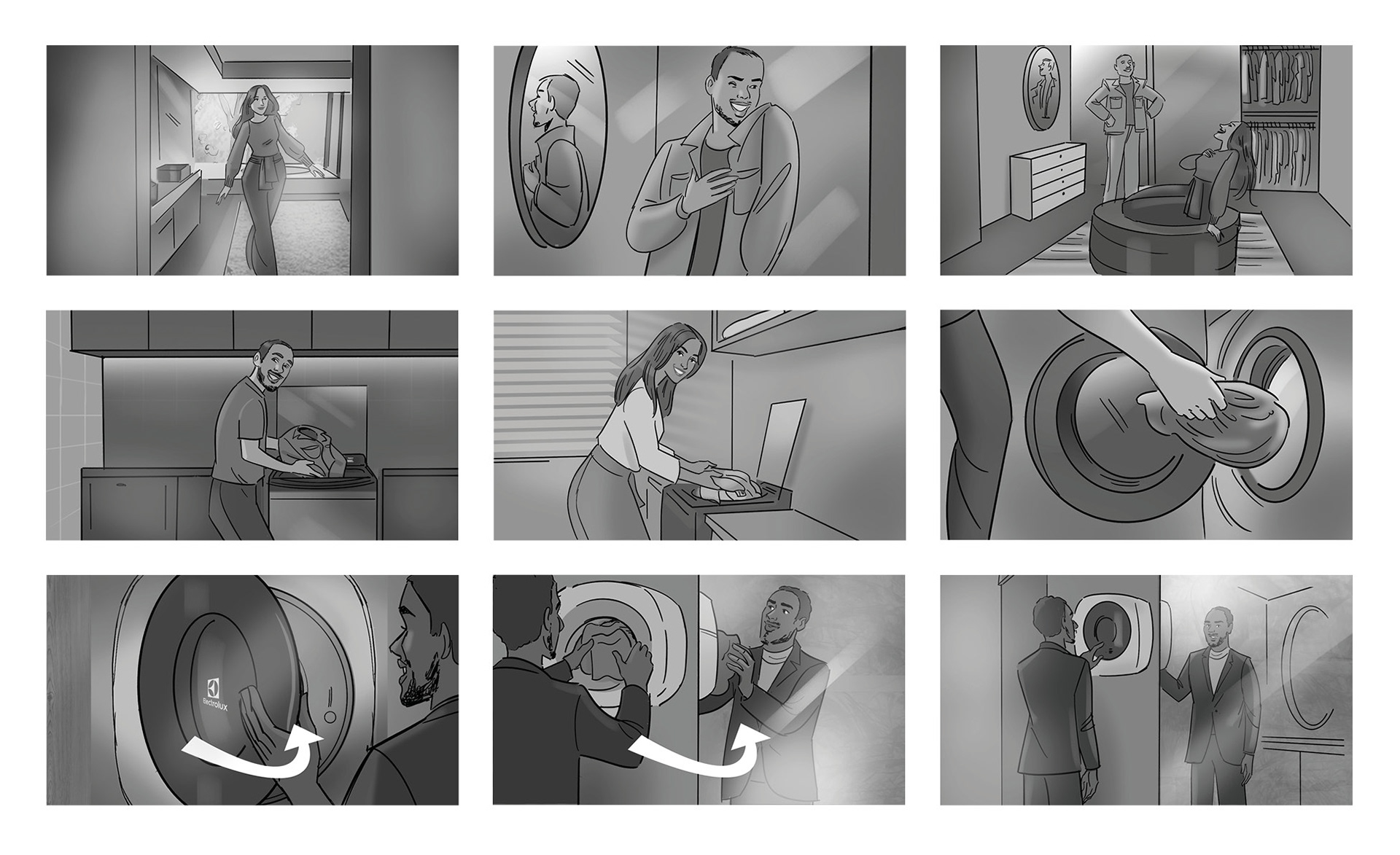 Electrolux