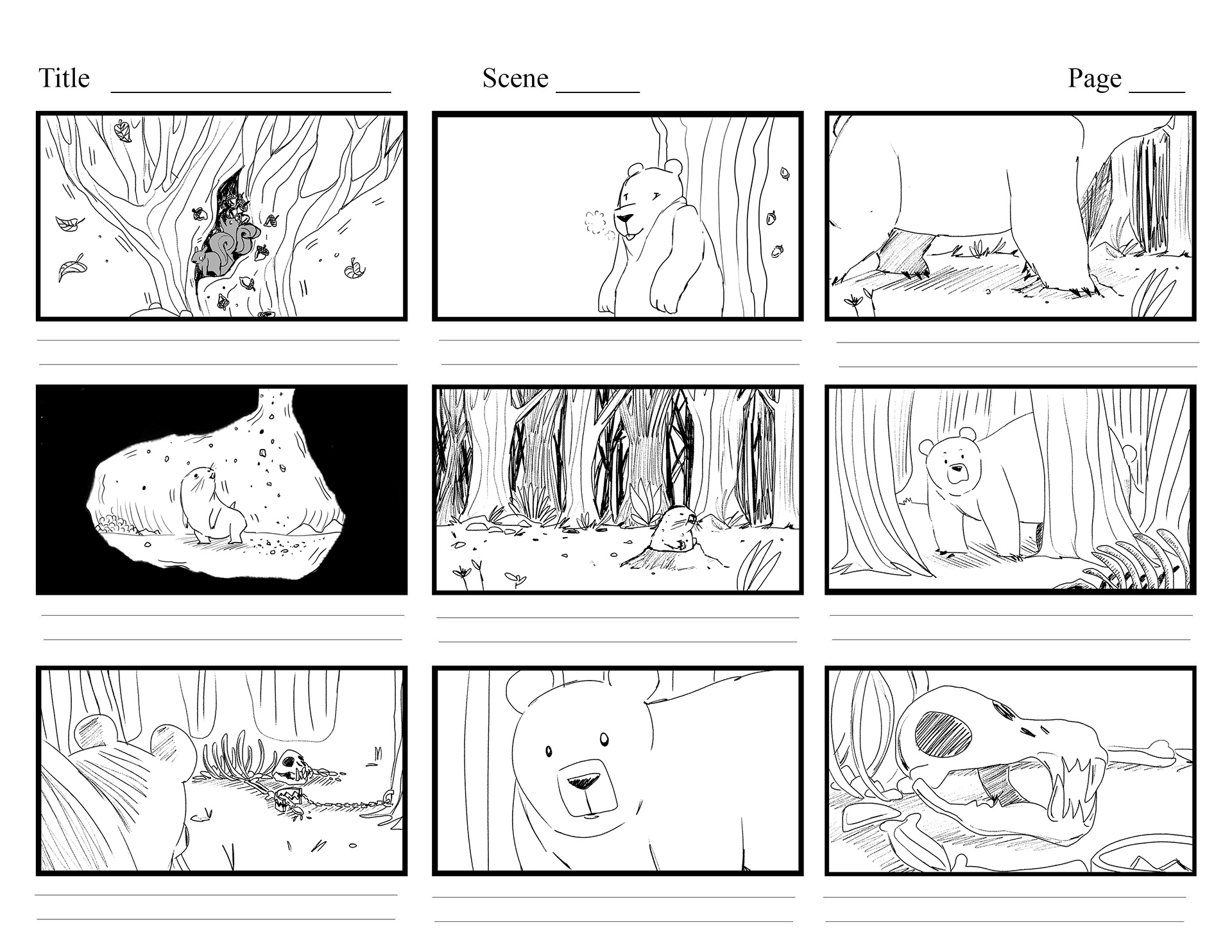 Title ____________________ Scene ______ Page ____