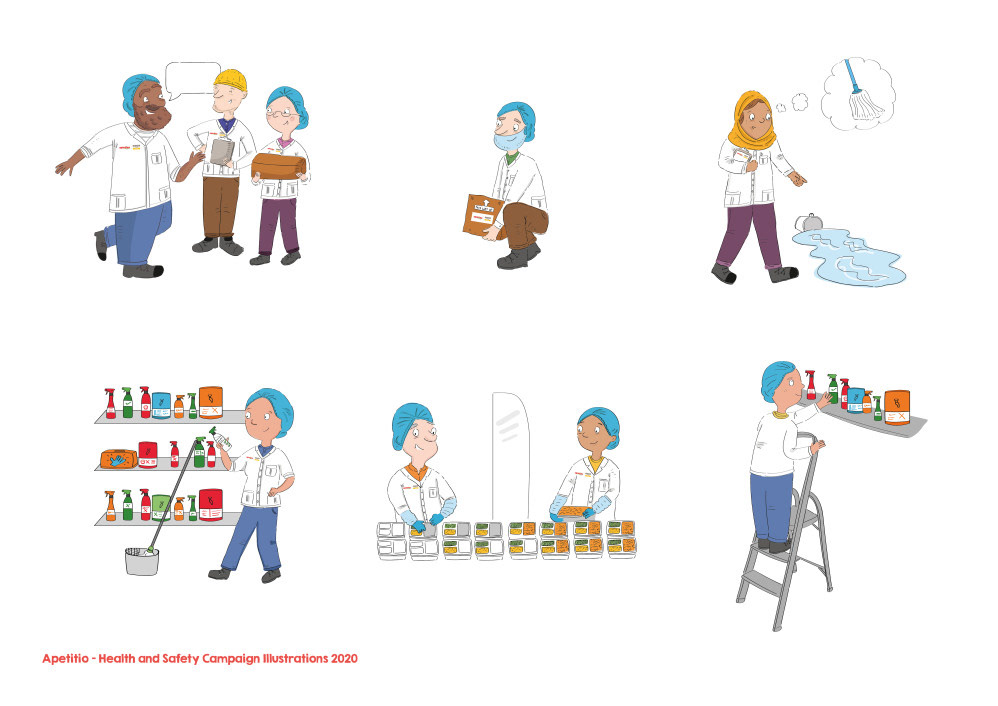 Apetitio - Health and Safety Campaign Illustrations 2020