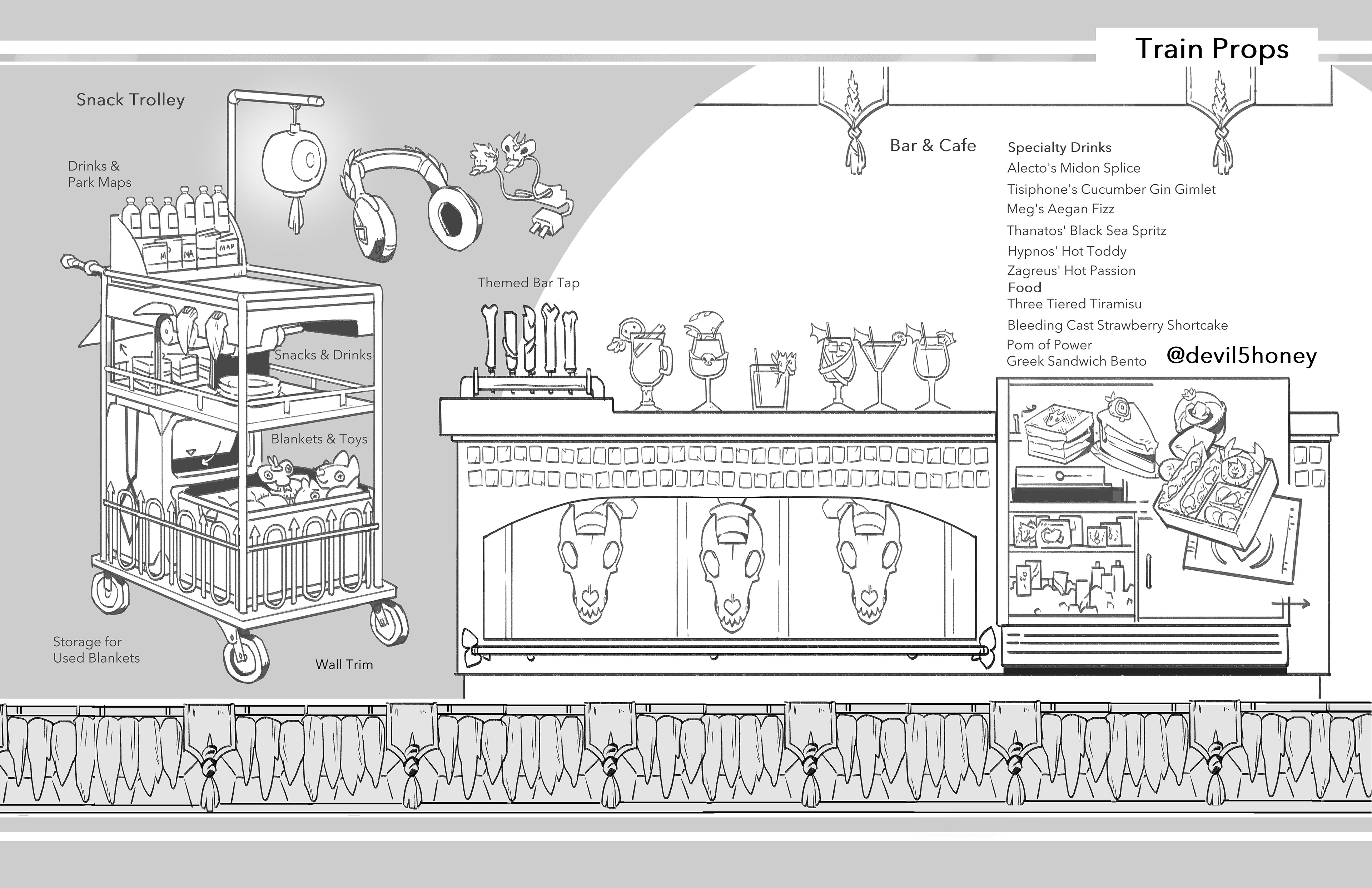 Train Props

Snack Trolley

Drinks & Park Maps

MAP

Snacks & Drinks

Blankets & Toys

Storage for Used Blankets

Wall Trim

Themed Bar Tap

Bar & Cafe

Specialty Drinks
Alecto's Midon Splice
Tisiphone's Cucumber Gin Gimlet
Meg's Aegan Fizz
Thanatos' Black Sea Spritz
Hypnos' Hot Toddy
Zagreus' Hot Passion
Food
Three Tiered Tiramisu
Bleeding Cast Strawberry Shortcake
Pom of Power
Greek Sandwich Bento

@devil5honey