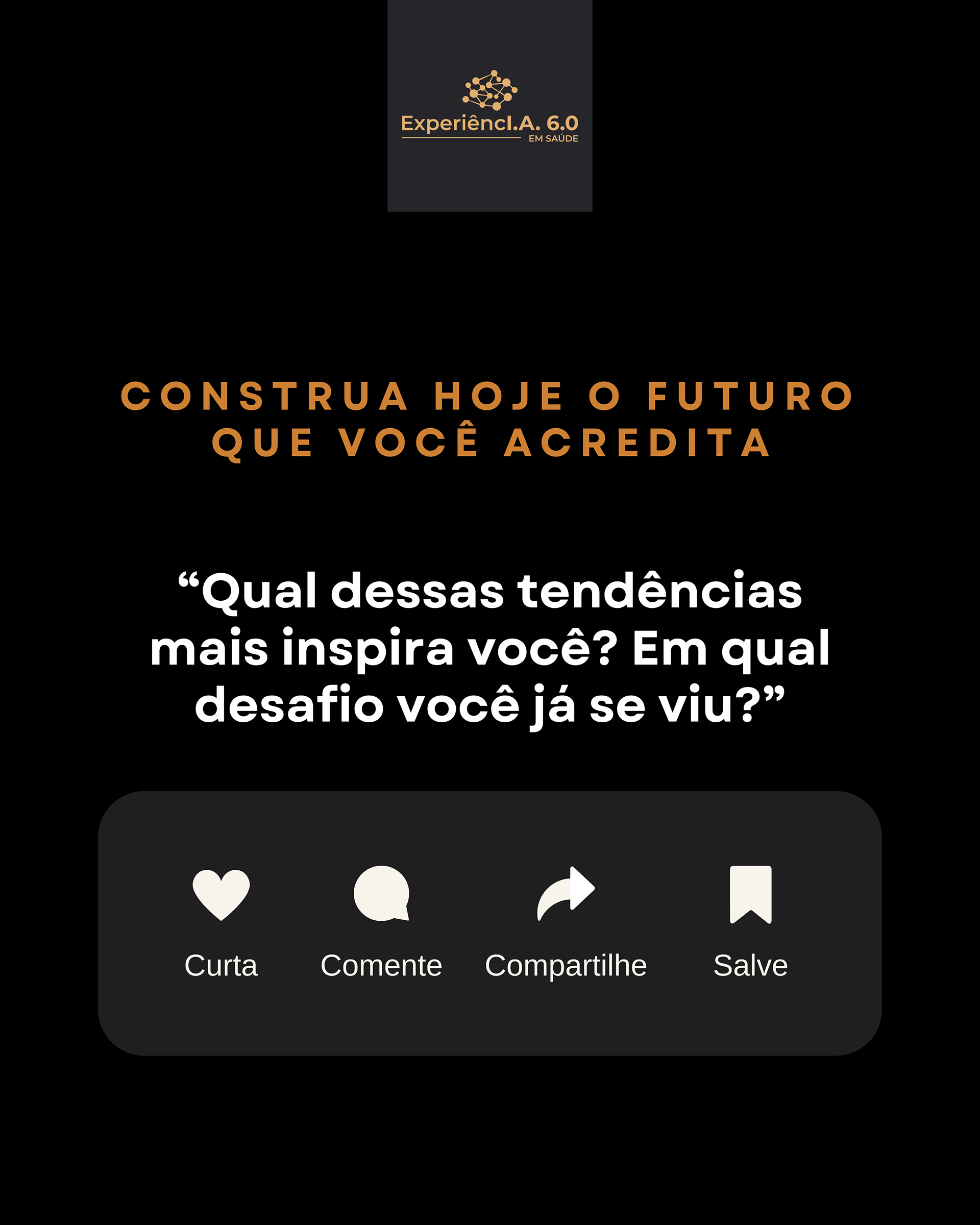 ExperiêncI.A. 6.0
EM SAÚDE

CONSTRUA HOJE O FUTURO QUE VOCÊ ACREDITA

"Qual dessas tendências mais inspira você? Em qual desafio você já se viu?"

Curta
Comente
Compartilhe
Salve