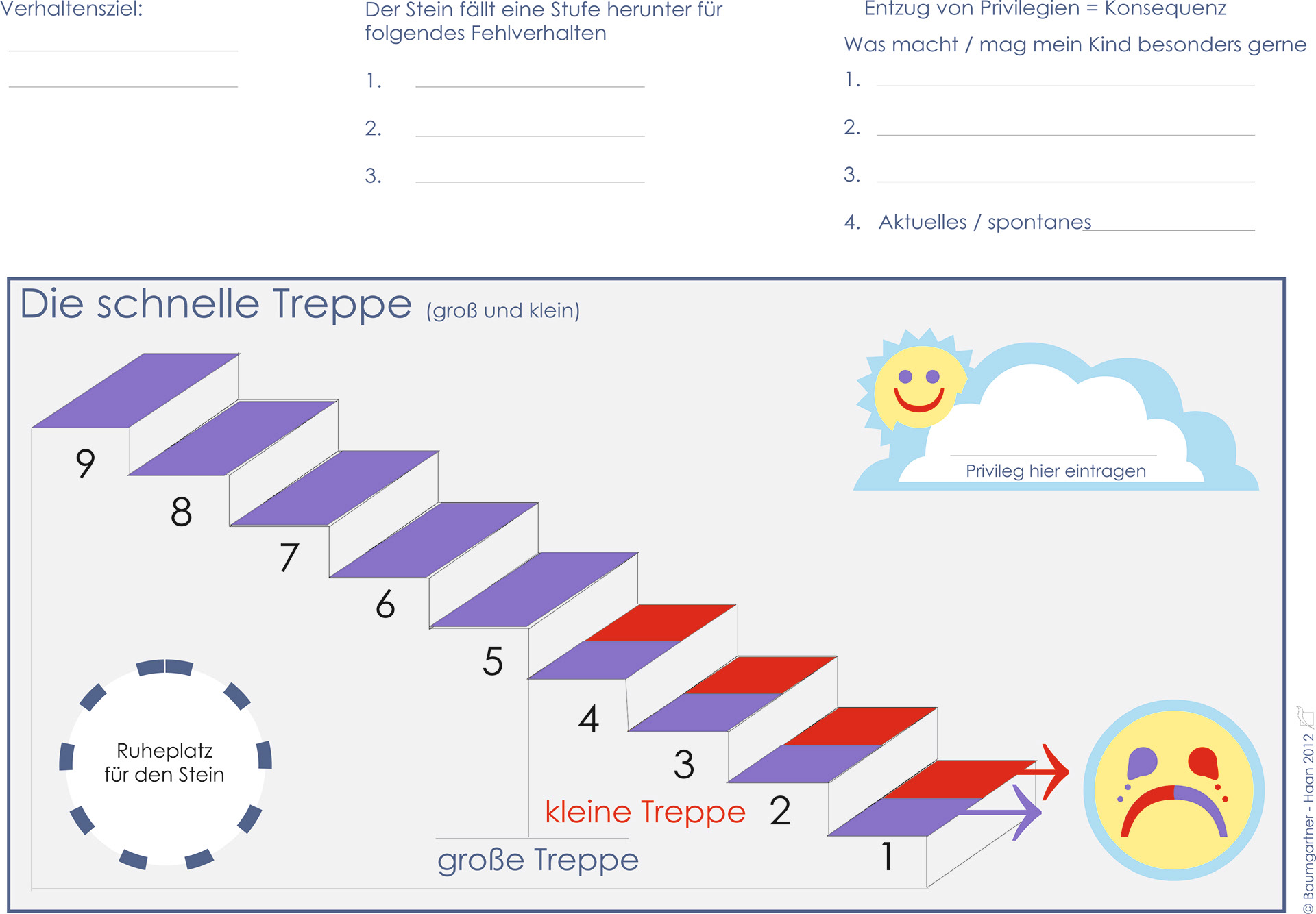 Verhaltensziel:

Der Stein fällt eine Stufe herunter für folgendes Fehlverhalten

1.

2.

3.

Entzug von Privilegien = Konsequenz

Was macht / mag mein Kind besonders gerne

1.

2.

3.

4. Aktuelles / spontanes

Die schnelle Treppe (groß und klein)

Privileg hier eintragen

9

8

7

6

5

4

3

2

1

Ruheplatz für den Stein

kleine Treppe

große Treppe

© Baumgartner - Haan 2012