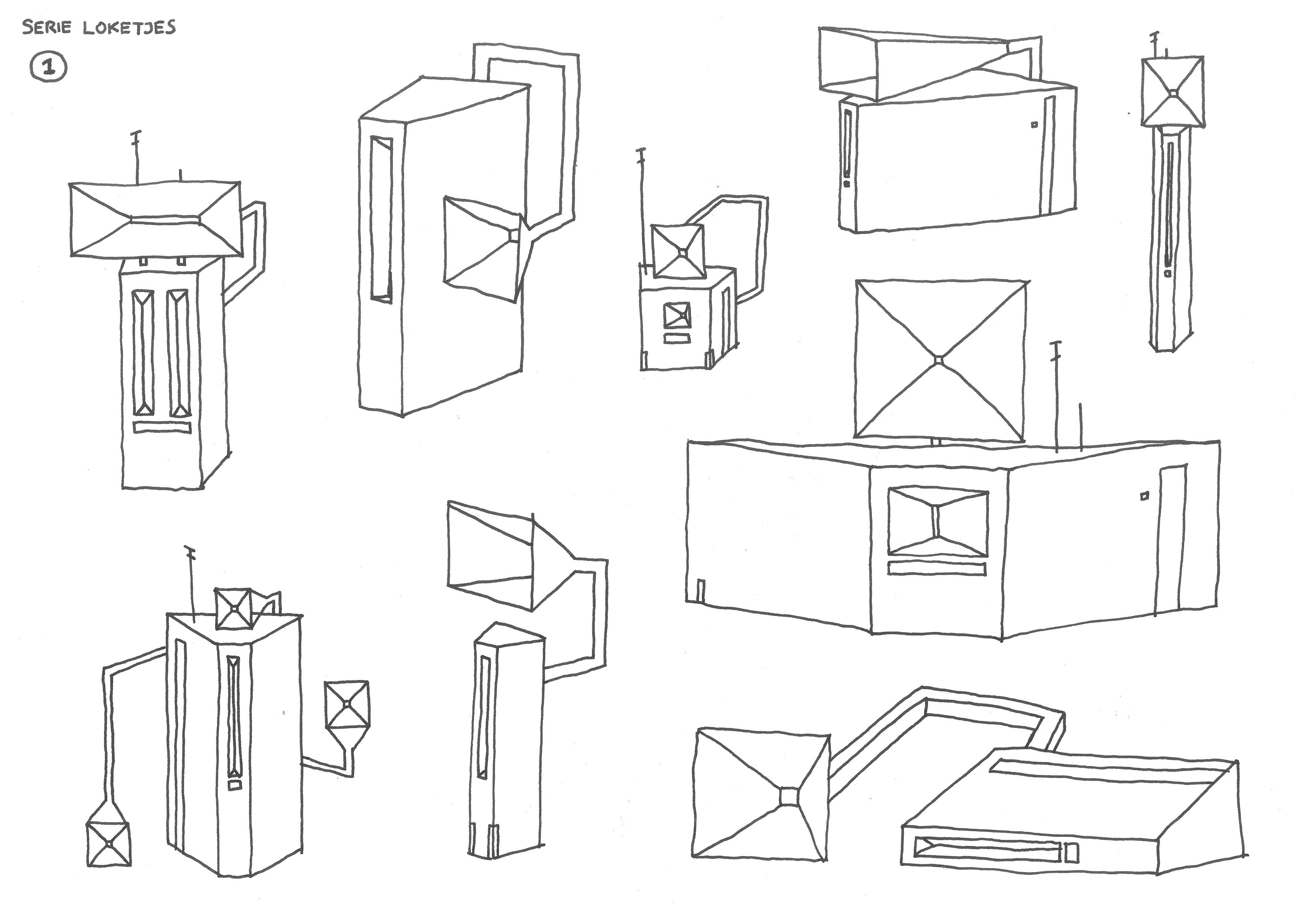 SERIE LOKETJES

1