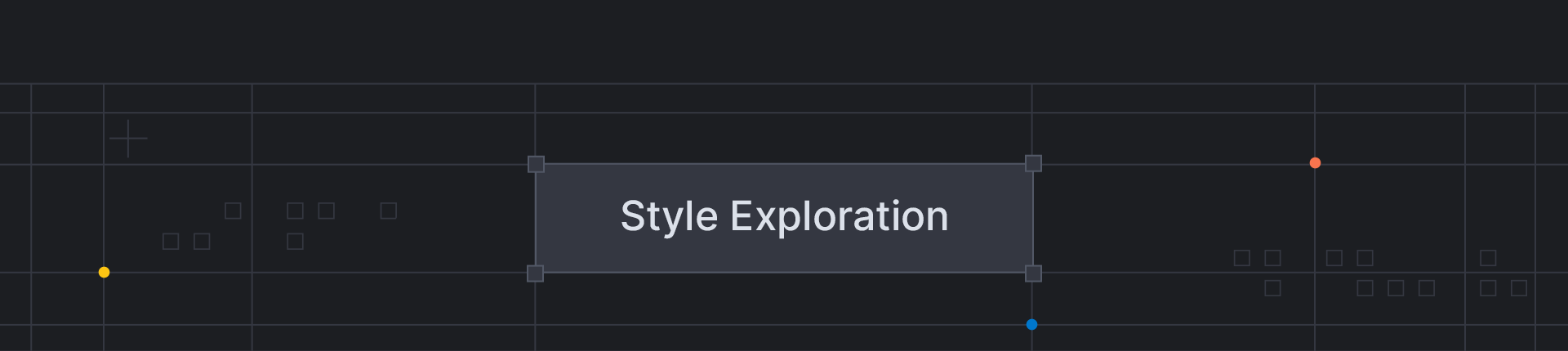 Style Exploration