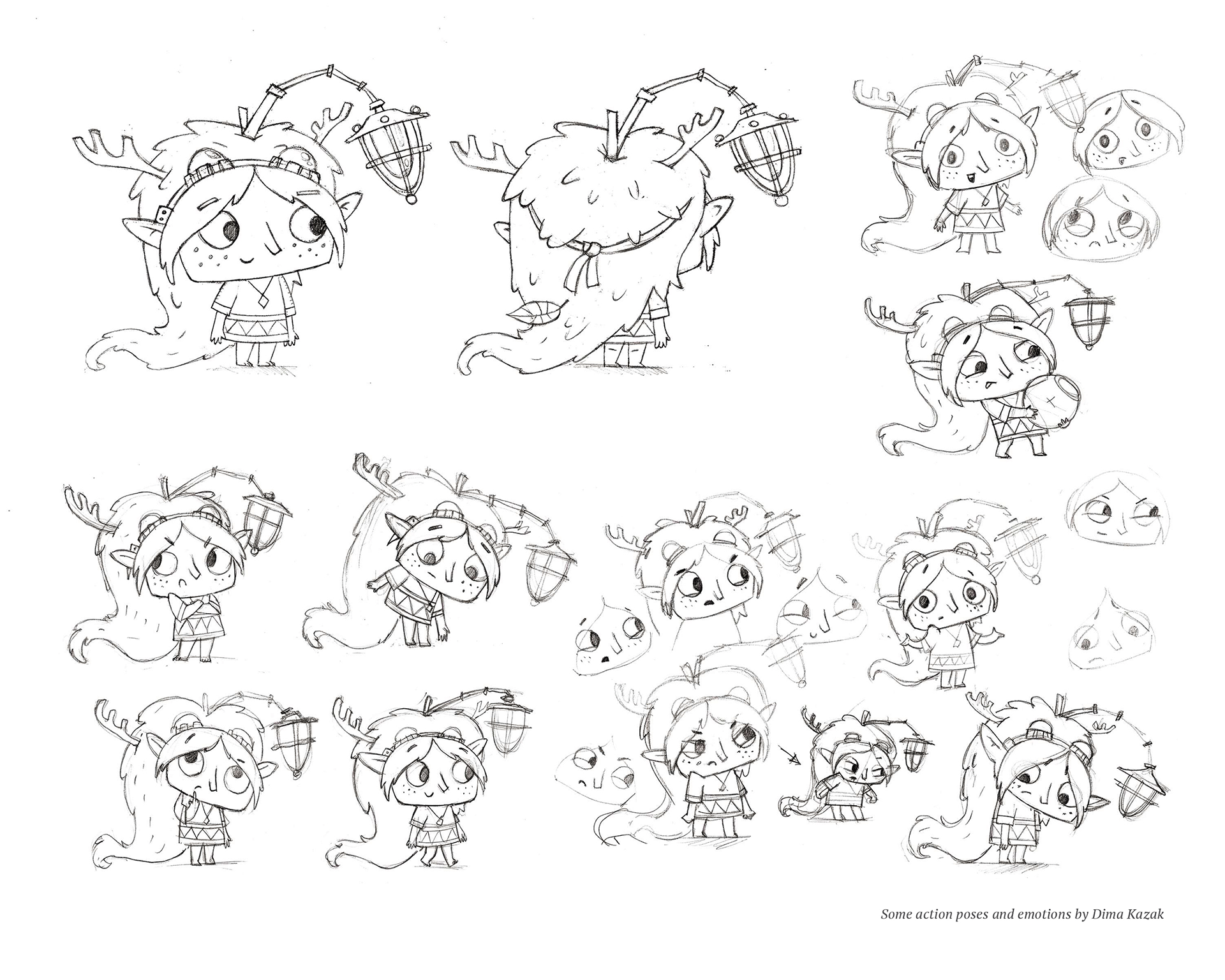 Some action poses and emotions by Dima Kazak