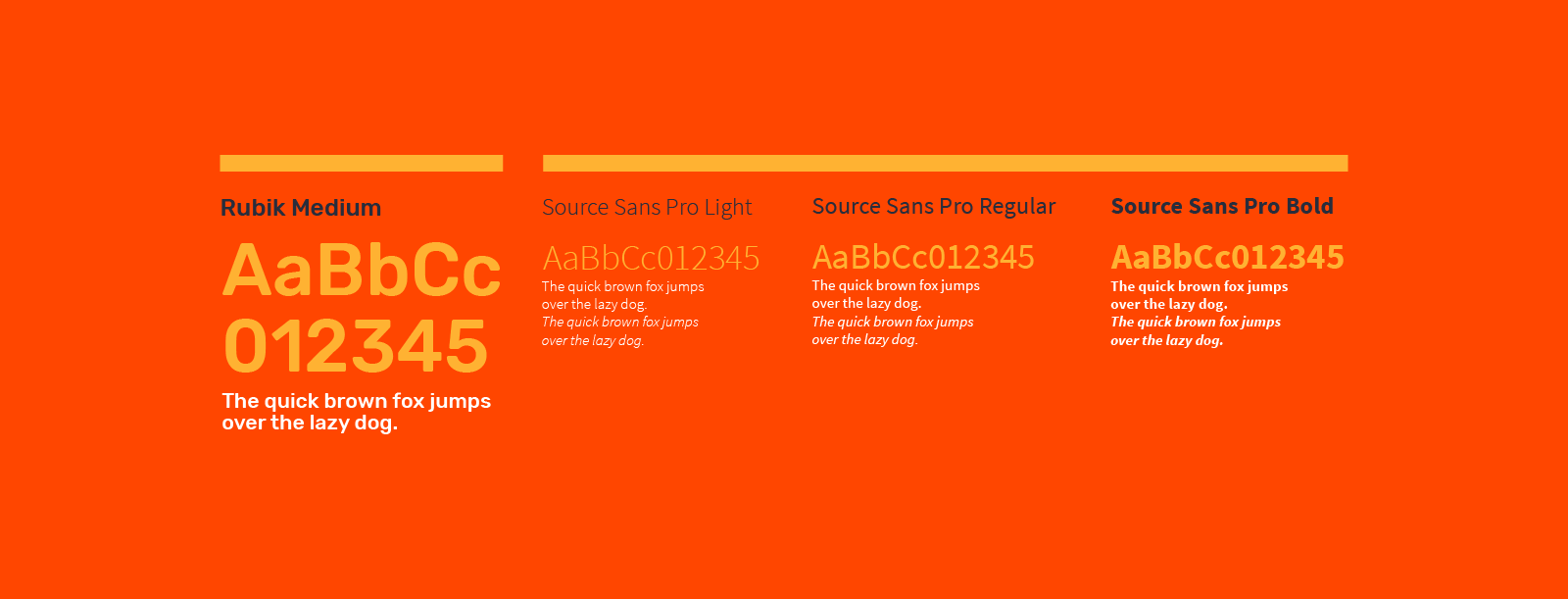 Rubik Medium

AaBbCc
012345

The quick brown fox jumps over the lazy dog.

Source Sans Pro Light

AaBbCc012345

The quick brown fox jumps over the lazy dog.
The quick brown fox jumps over the lazy dog.

Source Sans Pro Regular

AaBbCc012345

The quick brown fox jumps over the lazy dog.
The quick brown fox jumps over the lazy dog.

Source Sans Pro Bold

AaBbCc012345

The quick brown fox jumps over the lazy dog.
The quick brown fox jumps over the lazy dog.