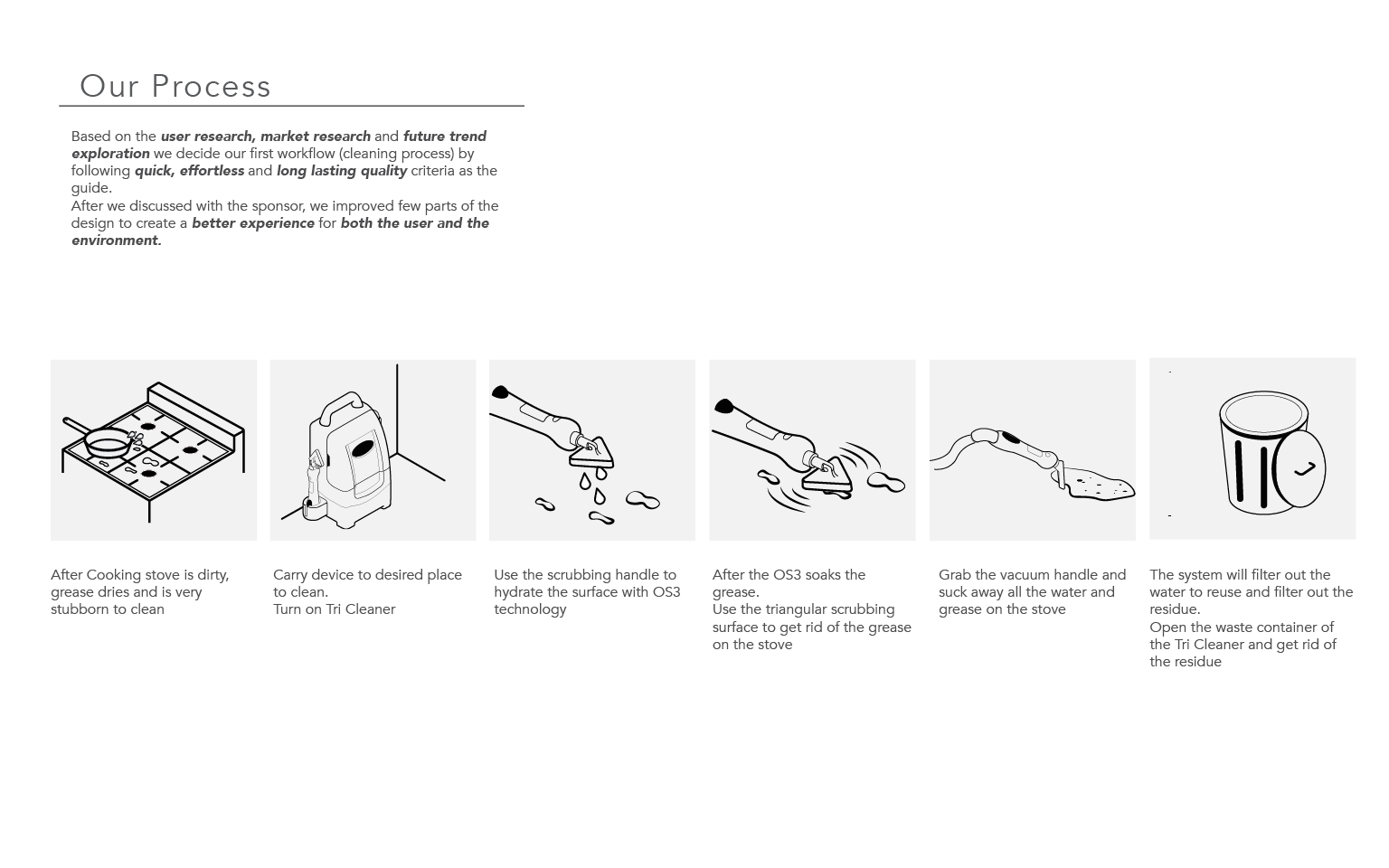 Our Process

Based on the user research, market research and future trend exploration we decide our first workflow (cleaning process) by following quick, effortless and long lasting quality criteria as the guide.
After we discussed with the sponsor, we improved few parts of the design to create a better experience for both the user and the environment.

After Cooking stove is dirty, grease dries and is very stubborn to clean

Carry device to desired place to clean.
Turn on Tri Cleaner

Use the scrubbing handle to hydrate the surface with OS3 technology

After the OS3 soaks the grease.
Use the triangular scrubbing surface to get rid of the grease on the stove

Grab the vacuum handle and suck away all the water and grease on the stove

The system will filter out the water to reuse and filter out the residue.
Open the waste container of the Tri Cleaner and get rid of the residue