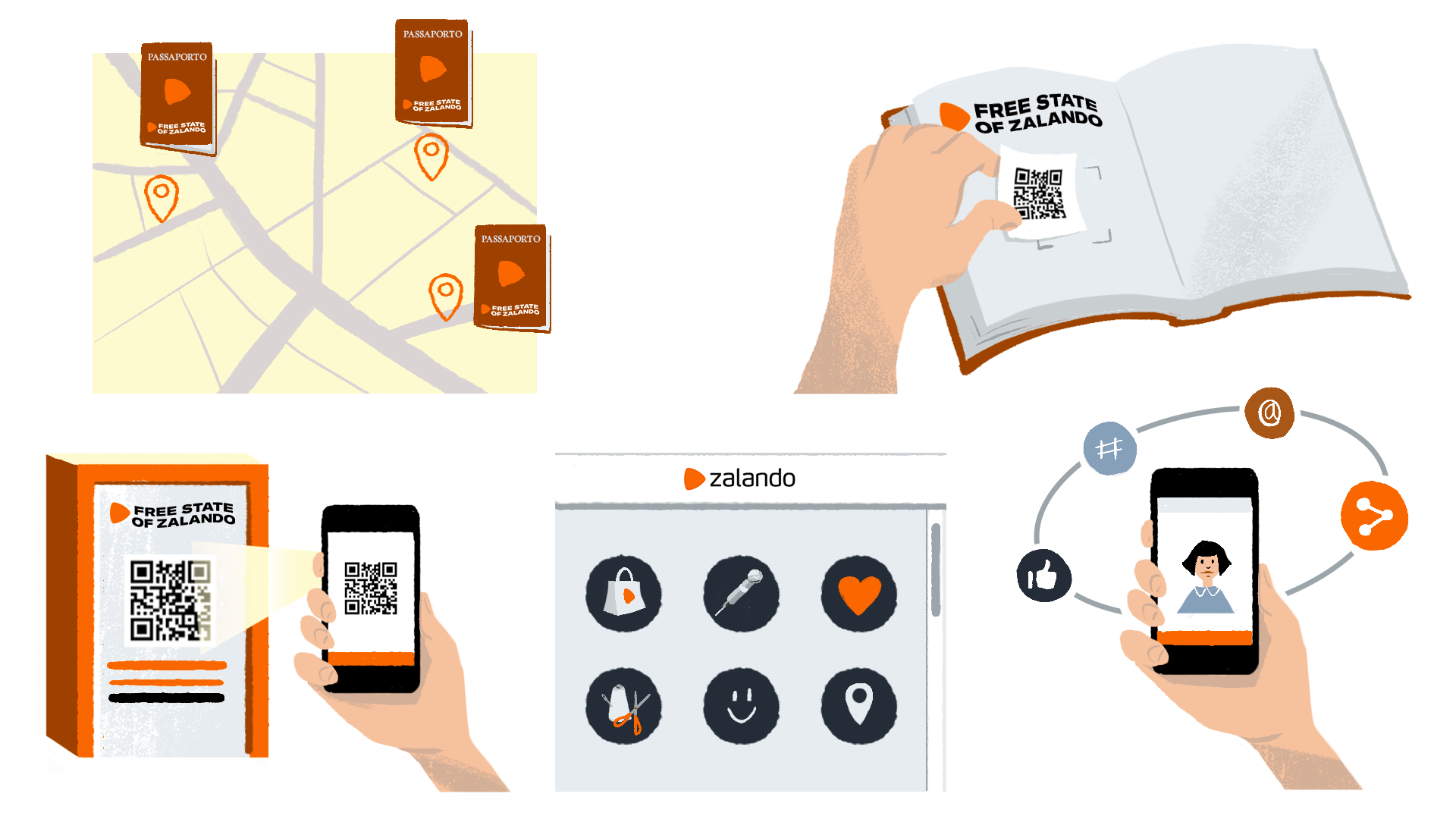 PASSAPORTO
FREE STATE OF ZALANDO

PASSAPORTO
FREE STATE OF ZALANDO

PASSAPORTO
FREE STATE OF ZALANDO

FREE STATE OF ZALANDO

FREE STATE OF ZALANDO

zalando

#

@