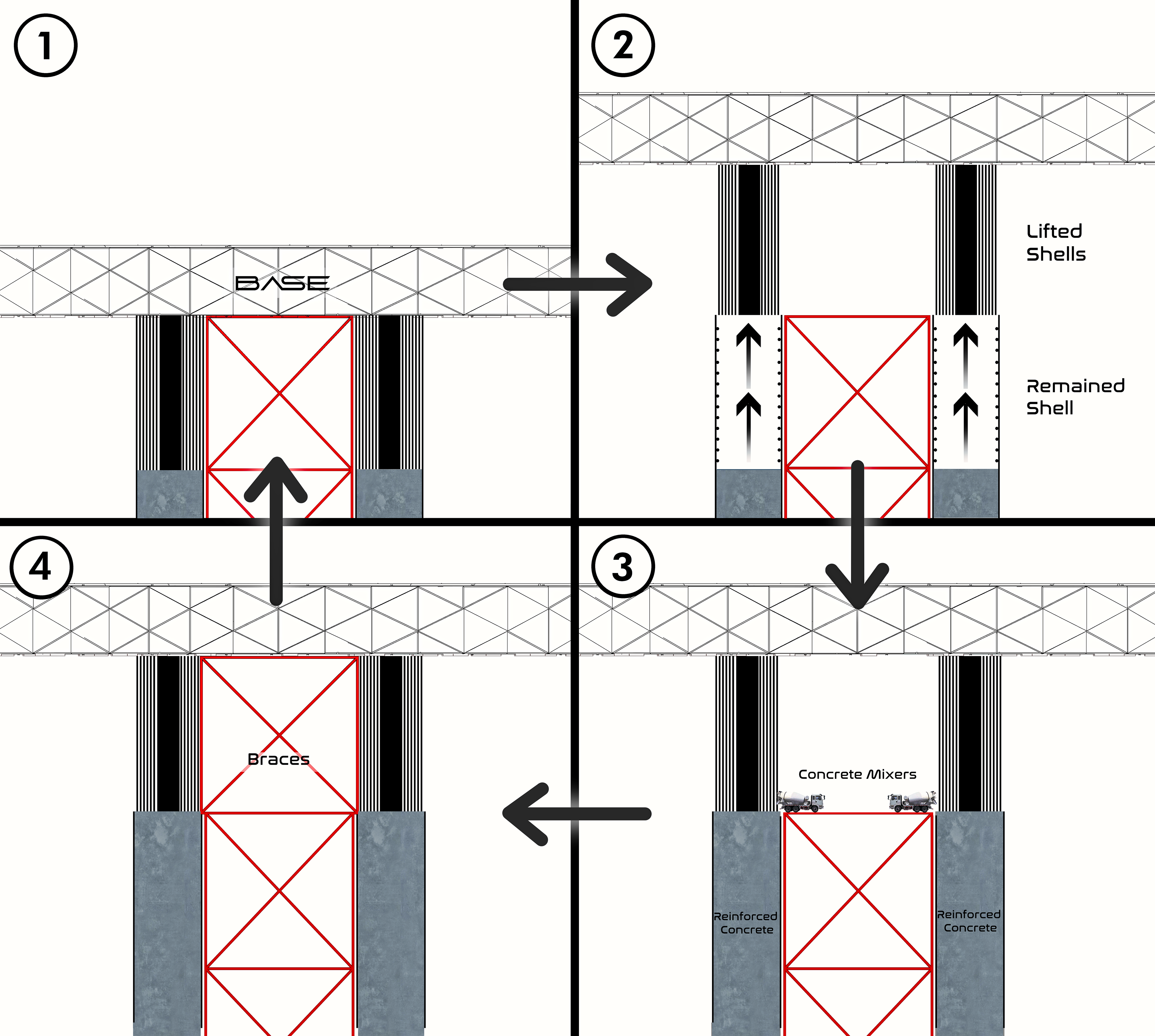 1

BASE

2

Lifted Shells

Remained Shell

4

Braces

3

Concrete Mixers

Reinforced Concrete

Reinforced Concrete