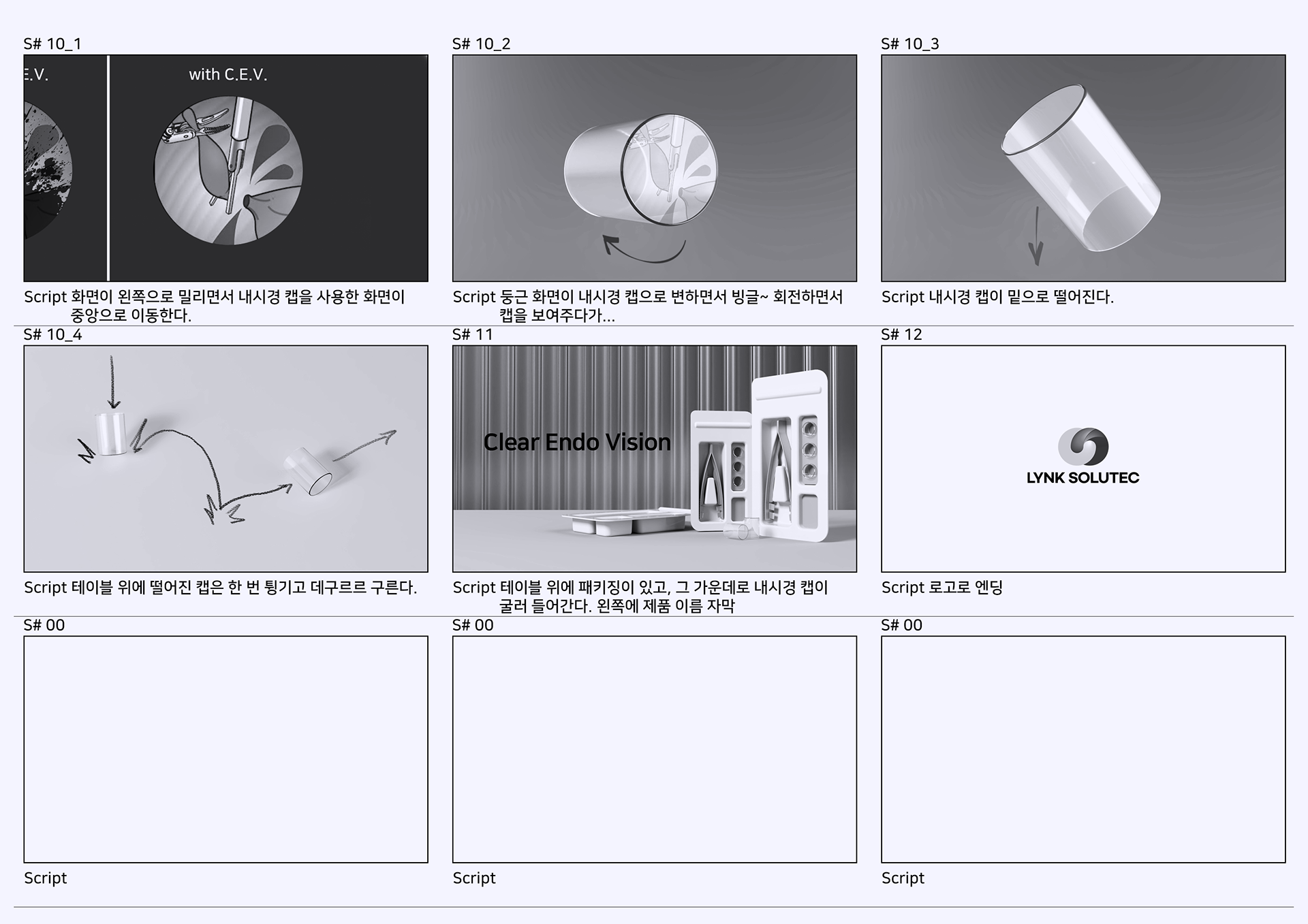 S# 10_1

E.V.

with C.E.V.

Script 화면이 왼쪽으로 밀리면서 내시경 캡을 사용한 화면이 중앙으로 이동한다.

S# 10_2

Script 둥근 화면이 내시경 캡으로 변하면서 빙글~ 회전하면서 캡을 보여주다가...

S# 10_3

Script 내시경 캡이 밑으로 떨어진다.

S# 10_4

Script 테이블 위에 떨어진 캡은 한 번 튕기고 데구르르 구른다.

S# 11

Clear Endo Vision

Script 테이블 위에 패키징이 있고, 그 가운데로 내시경 캡이 굴러 들어간다. 왼쪽에 제품 이름 자막

S# 12

LYNK SOLUTEC

Script 로고로 엔딩

S# 00

Script

S# 00

Script

S# 00

Script