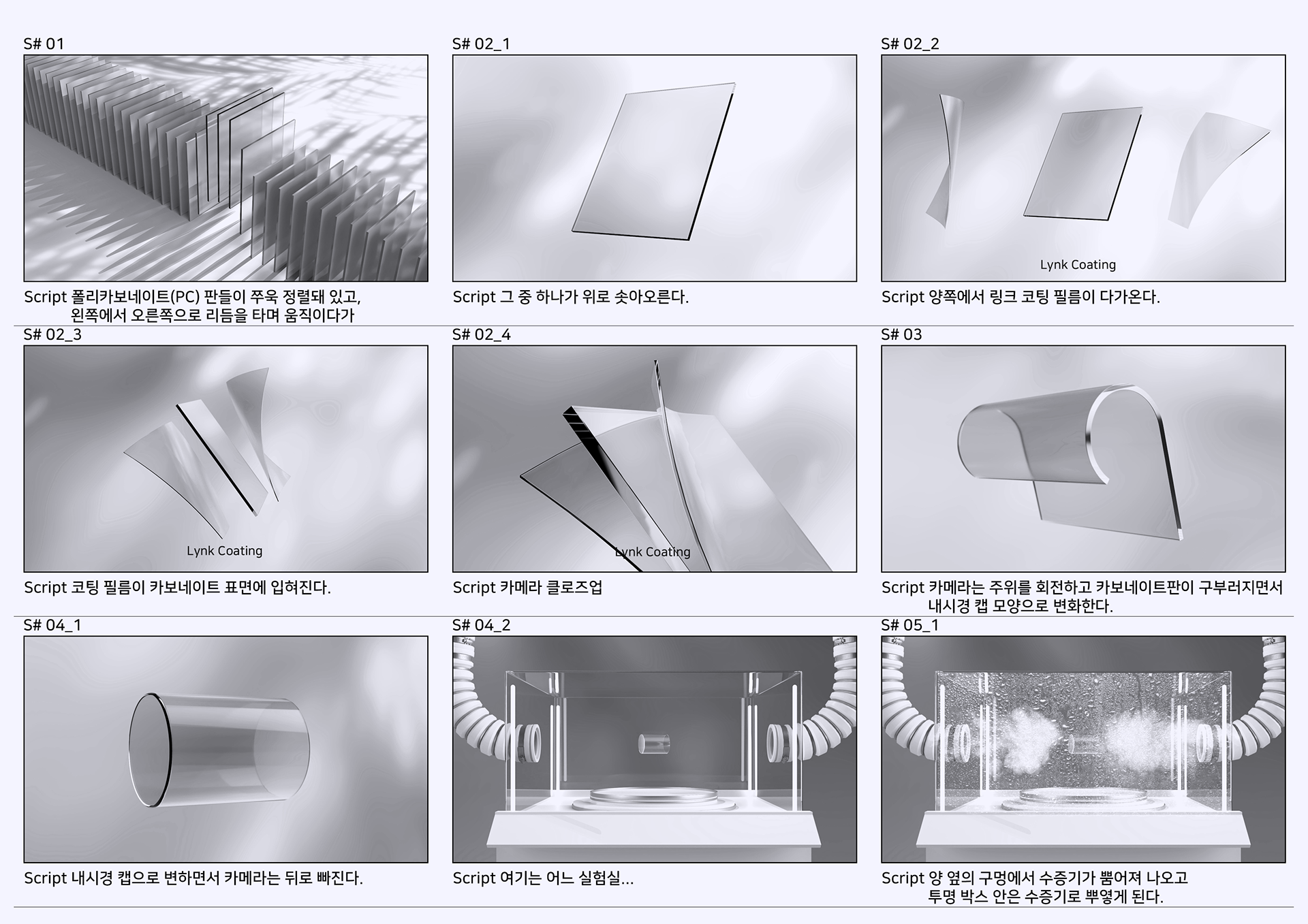 S# 01

Script 폴리카보네이트(PC) 판들이 쭈욱 정렬돼 있고, 왼쪽에서 오른쪽으로 리듬을 타며 움직이다가

S# 02_1

Script 그 중 하나가 위로 솟아오른다.

S# 02_2

Lynk Coating

Script 양쪽에서 링크 코팅 필름이 다가온다.

S# 02_3

Lynk Coating

Script 코팅 필름이 카보네이트 표면에 입혀진다.

S# 02_4

Lynk Coating

Script 카메라 클로즈업

S# 03

Script 카메라는 주위를 회전하고 카보네이트판이 구부러지면서 내시경 캡 모양으로 변화한다.

S# 04_1

Script 내시경 캡으로 변하면서 카메라는 뒤로 빠진다.

S# 04_2

Script 여기는 어느 실험실...

S# 05_1

Script 양 옆의 구멍에서 수증기가 뿜어져 나오고 투명 박스 안은 수증기로 뿌옇게 된다.