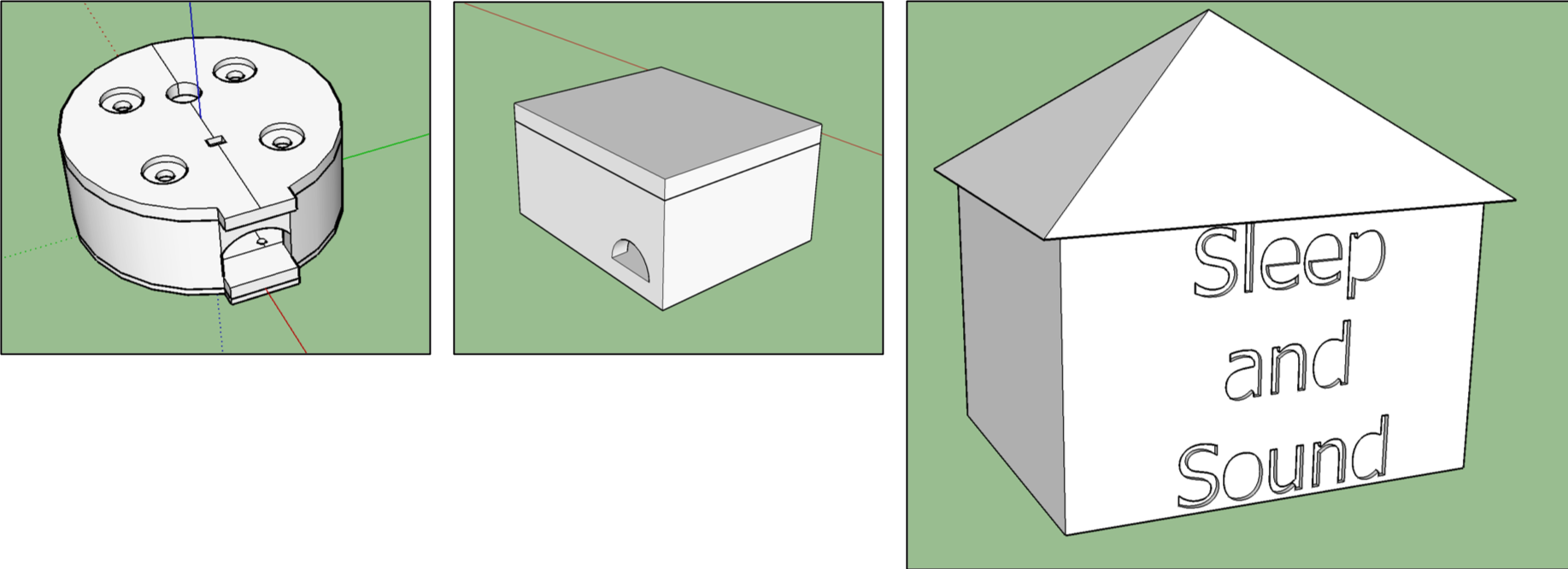 Sleep
and
Sound