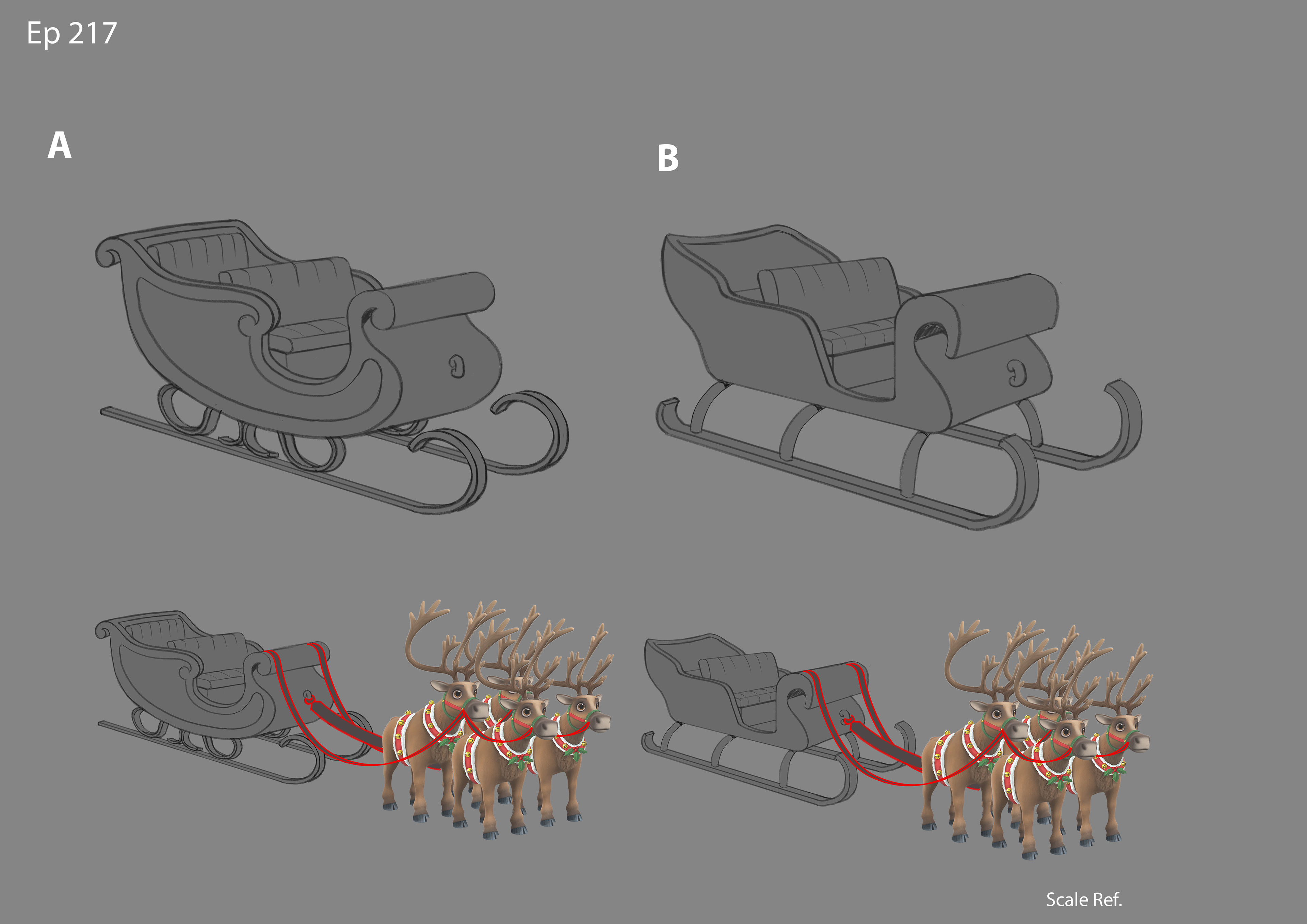 Ep 217

A

B

Scale Ref.