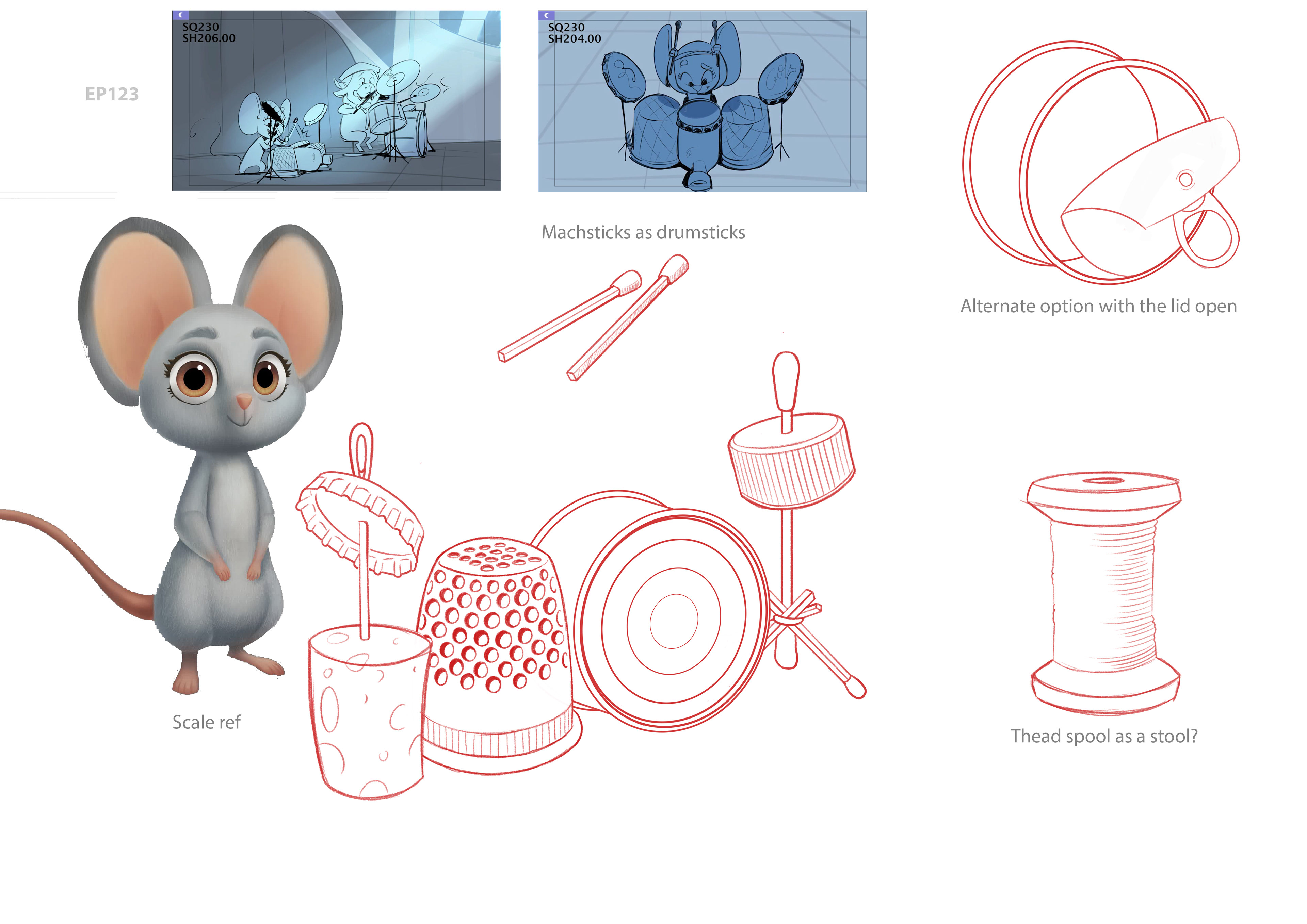 EP123

SQ230
SH206.00

SQ230
SH204.00

Machsticks as drumsticks

Alternate option with the lid open

Scale ref

Thead spool as a stool?