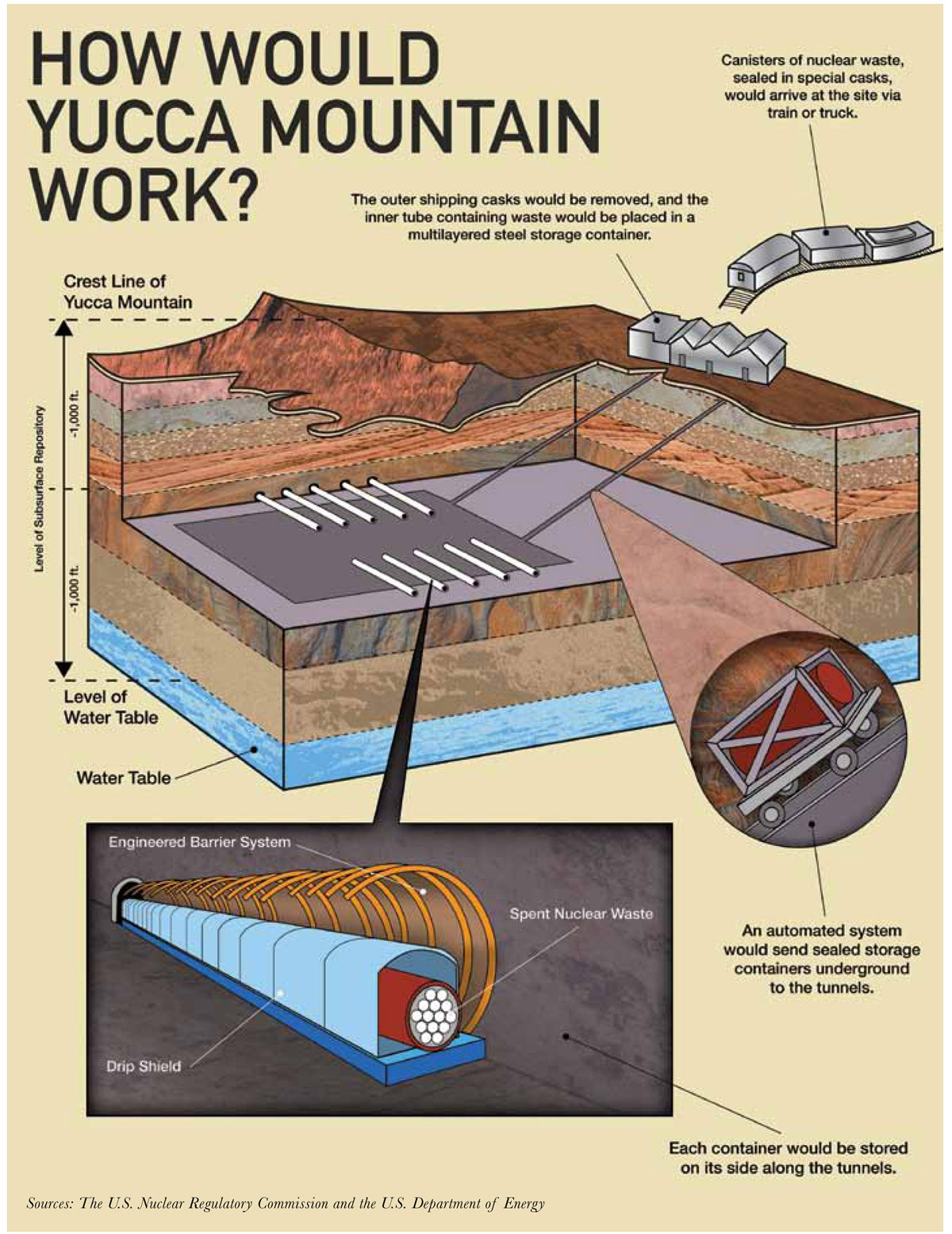 HOW WOULD YUCCA MOUNTAIN WORK?

Canisters of nuclear waste, sealed in special casks, would arrive at the site via train or truck.

The outer shipping casks would be removed, and the inner tube containing waste would be placed in a multilayered steel storage container.

Crest Line of Yucca Mountain

Level of Subsurface Repository

~1,000 ft.

~1,000 ft.

Level of Water Table

Water Table

Engineered Barrier System

Spent Nuclear Waste

Drip Shield

An automated system would send sealed storage containers underground to the tunnels.

Each container would be stored on its side along the tunnels.

Sources: The U.S. Nuclear Regulatory Commission and the U.S. Department of Energy