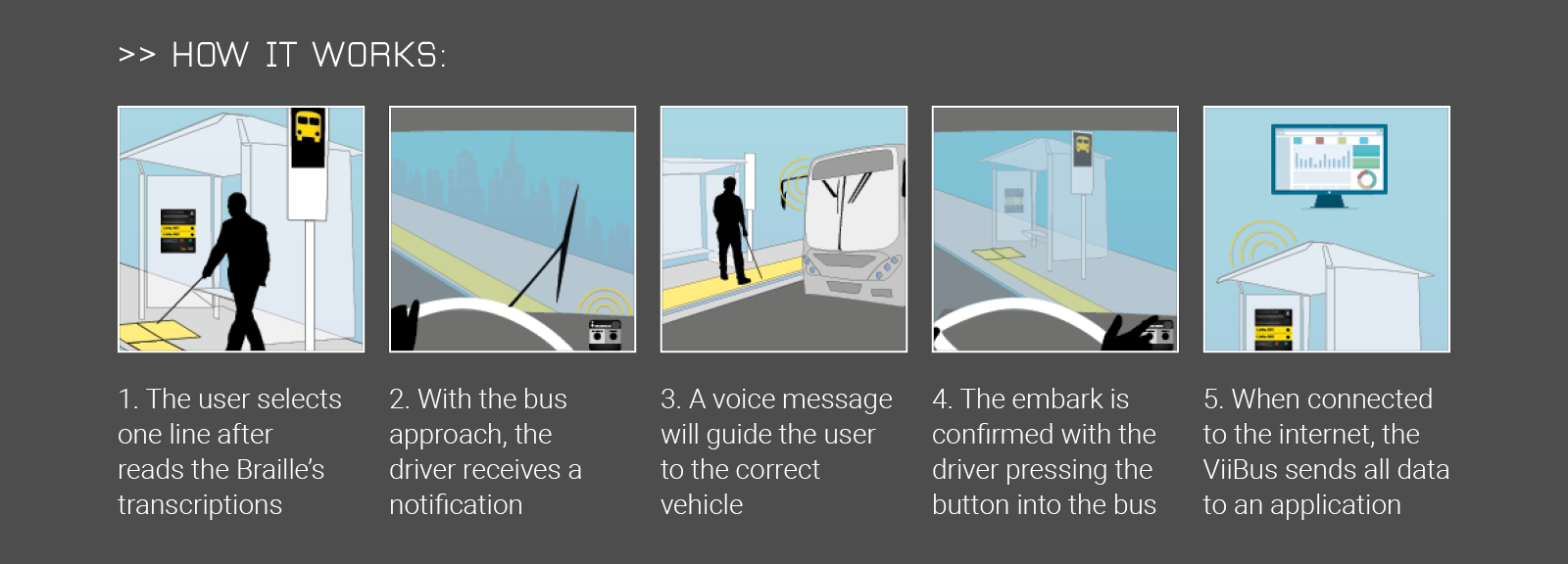 >> HOW IT WORKS:

1. The user selects one line after reads the Braille's transcriptions

2. With the bus approach, the driver receives a notification

3. A voice message will guide the user to the correct vehicle

4. The embark is confirmed with the driver pressing the button into the bus

5. When connected to the internet, the ViiBus sends all data to an application