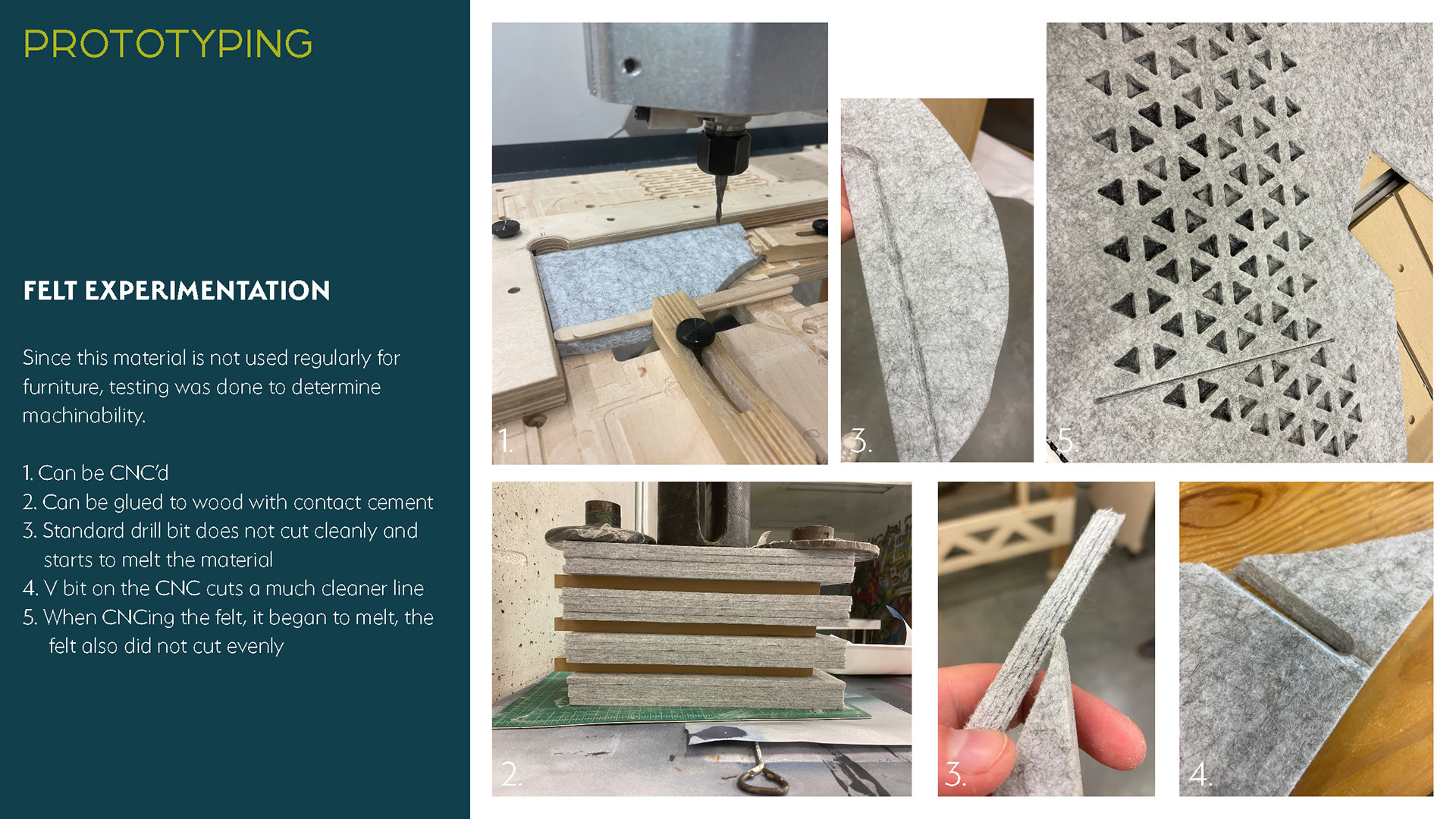 PROTOTYPING

FELT EXPERIMENTATION

Since this material is not used regularly for furniture, testing was done to determine machinability.

1. Can be CNC'd
2. Can be glued to wood with contact cement
3. Standard drill bit does not cut cleanly and starts to melt the material
4. V bit on the CNC cuts a much cleaner line
5. When CNCing the felt, it began to melt, the felt also did not cut evenly

1.

3.

5.

2.

3.

4.