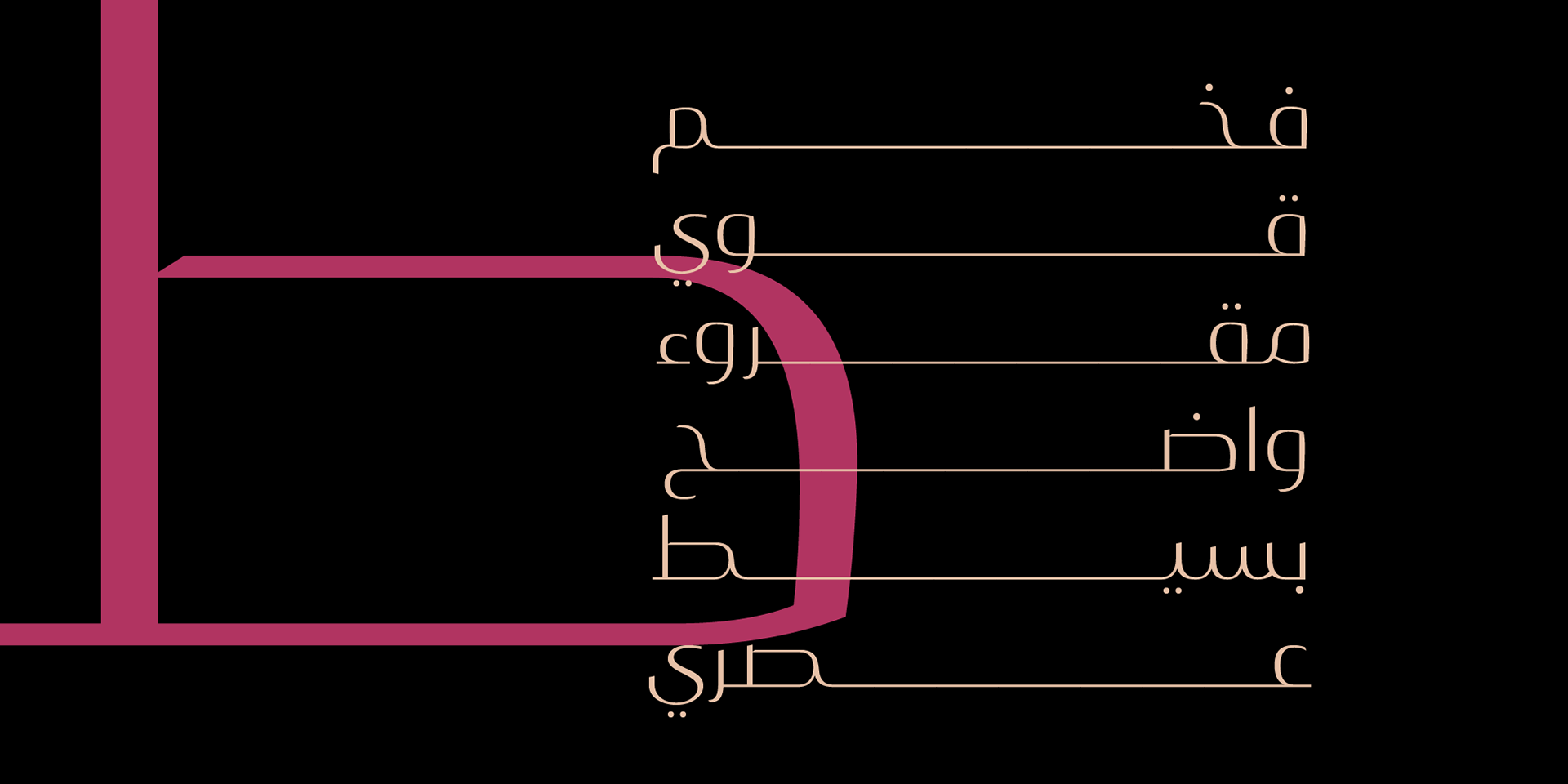 فخم
قوي
مقروء
واضح
بسيط
عصري