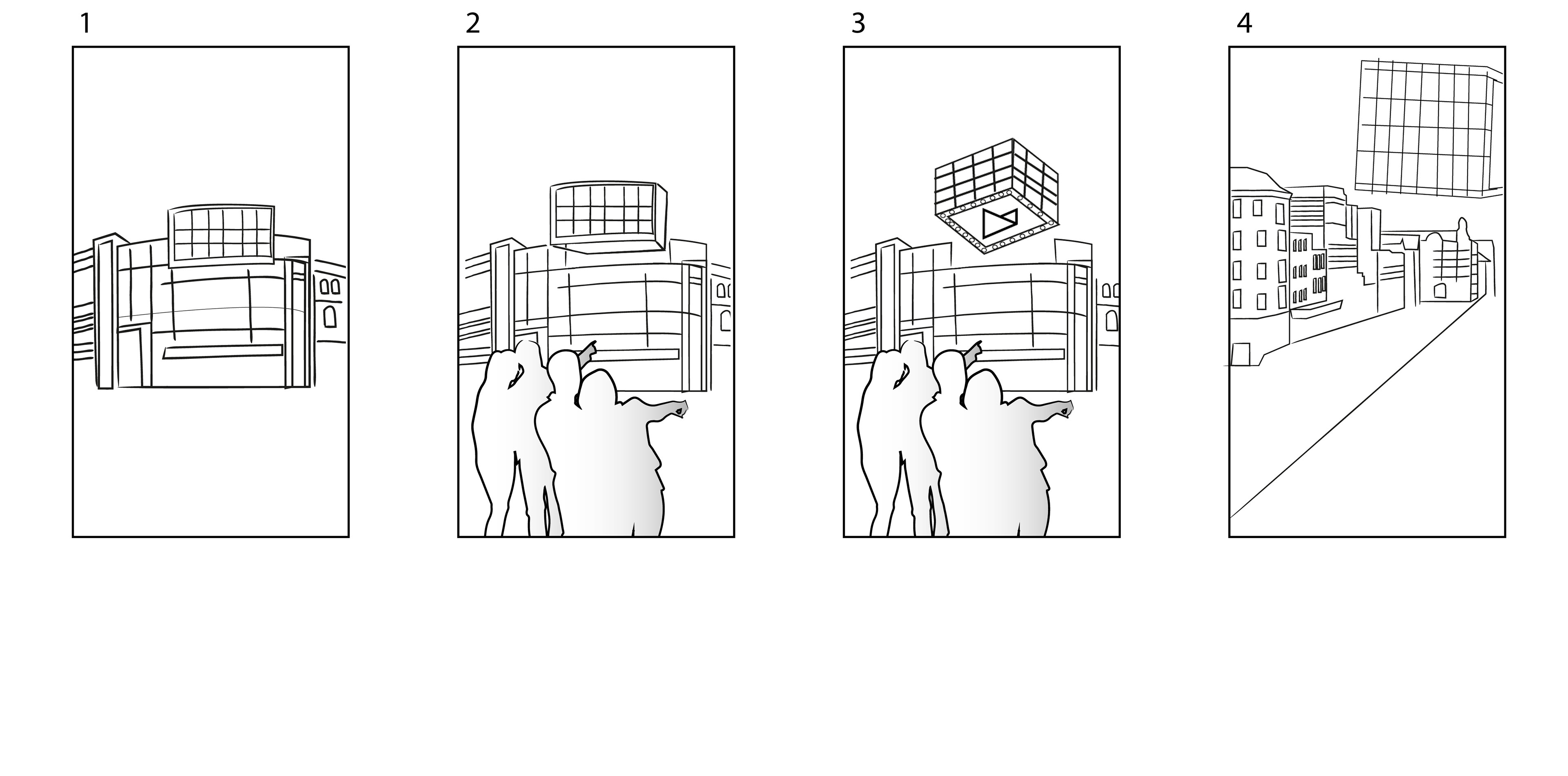 1

2

3

4