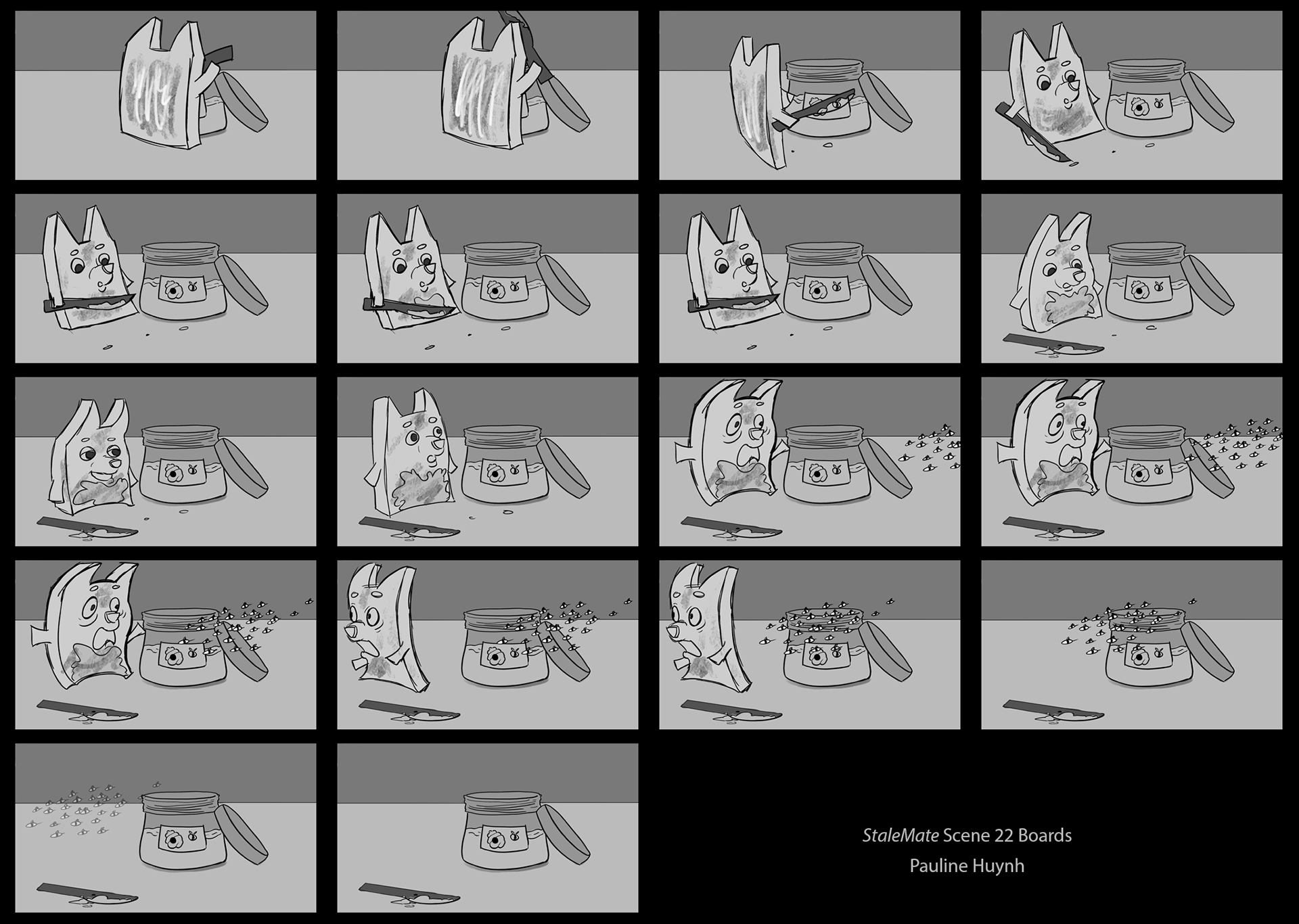 StaleMate Scene 22 Boards
Pauline Huynh