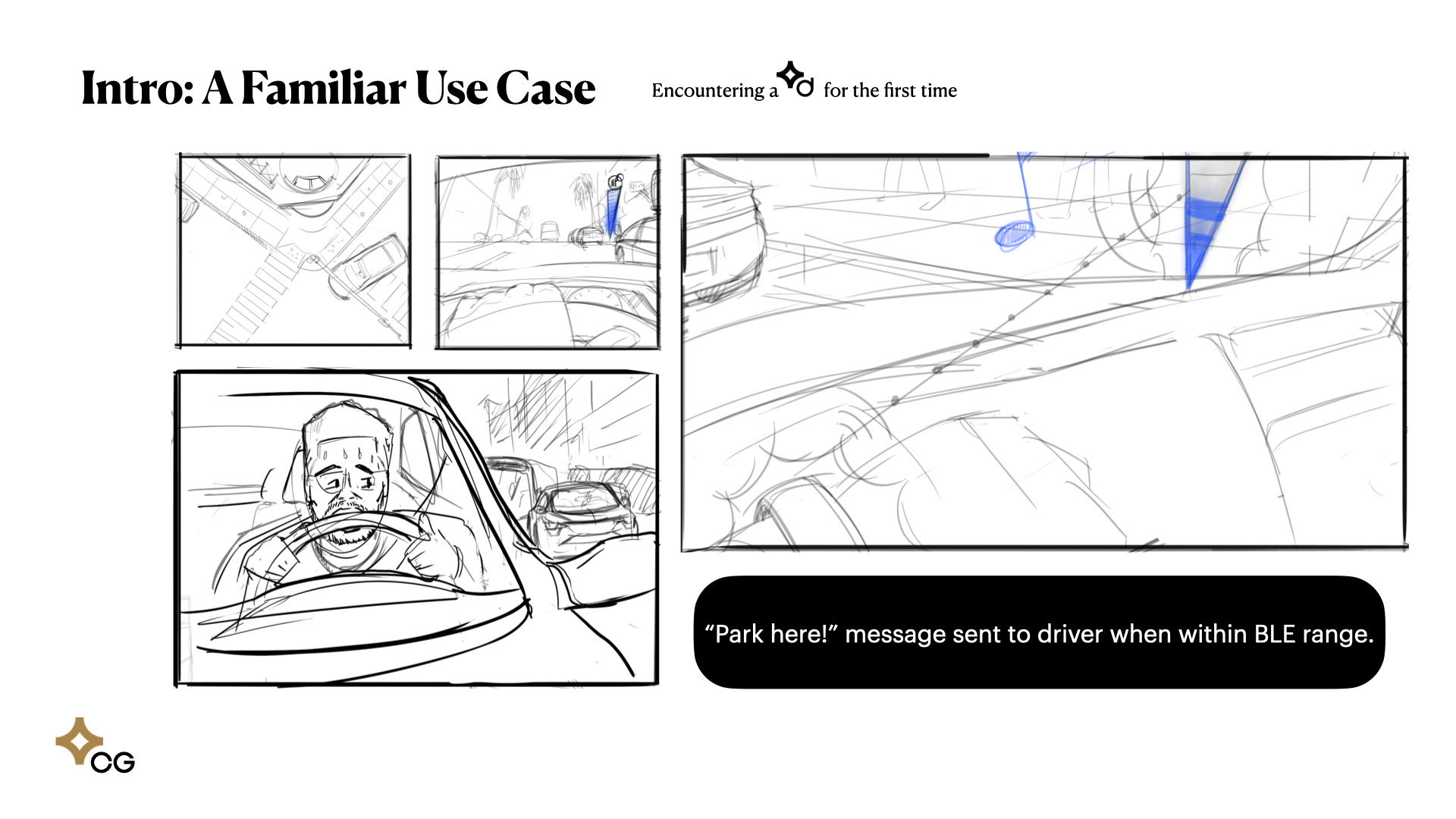 Intro: A Familiar Use Case

Encountering a for the first time

“Park here!” message sent to driver when within BLE range.

CG