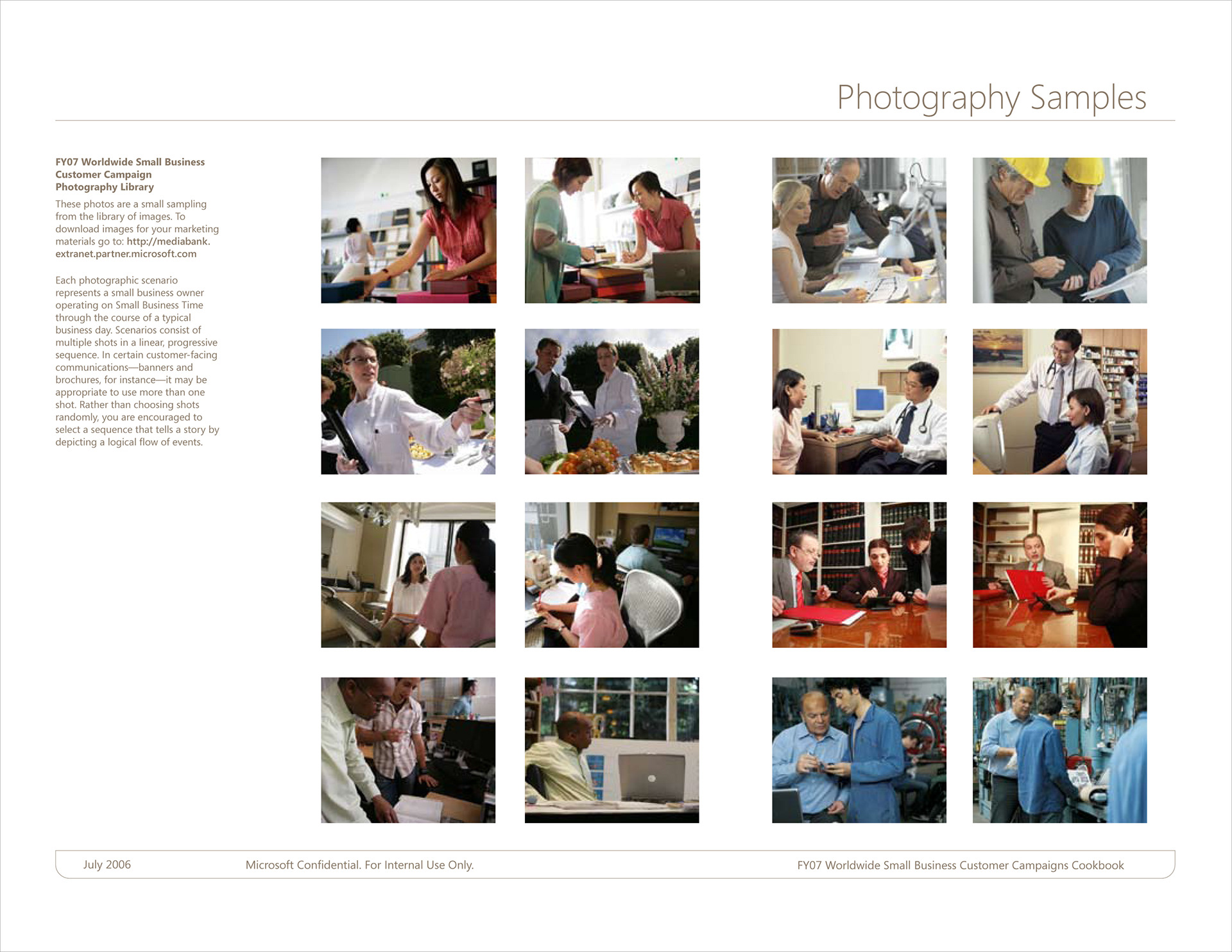 Photography Samples

FY07 Worldwide Small Business Customer Campaign Photography Library

These photos are a small sampling from the library of images. To download images for your marketing materials go to: http://mediabank.extranet.partner.microsoft.com

Each photographic scenario represents a small business owner operating on Small Business Time through the course of a typical business day. Scenarios consist of multiple shots in a linear, progressive sequence. In certain customer-facing communications—banners and brochures, for instance—it may be appropriate to use more than one shot. Rather than choosing shots randomly, you are encouraged to select a sequence that tells a story by depicting a logical flow of events.

July 2006 Microsoft Confidential. For Internal Use Only. FY07 Worldwide Small Business Customer Campaigns Cookbook