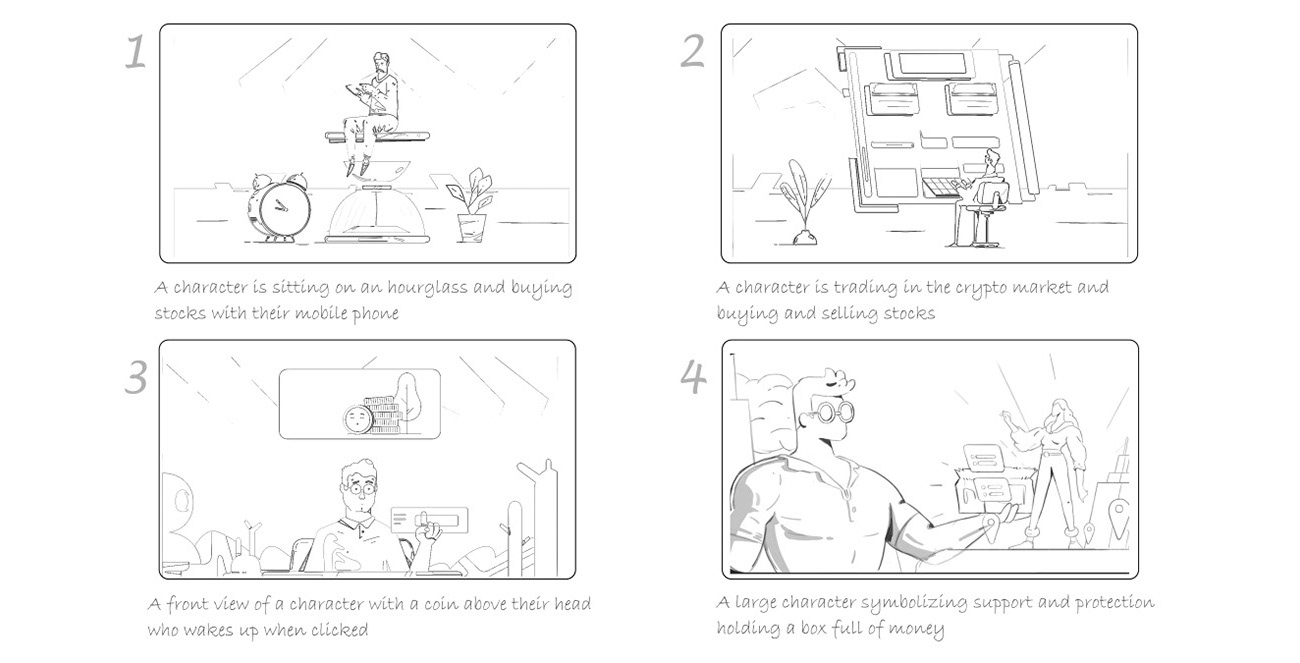 1

A character is sitting on an hourglass and buying stocks with their mobile phone

2

A character is trading in the crypto market and buying and selling stocks

3

A front view of a character with a coin above their head who wakes up when clicked

4

A large character symbolizing support and protection holding a box full of money