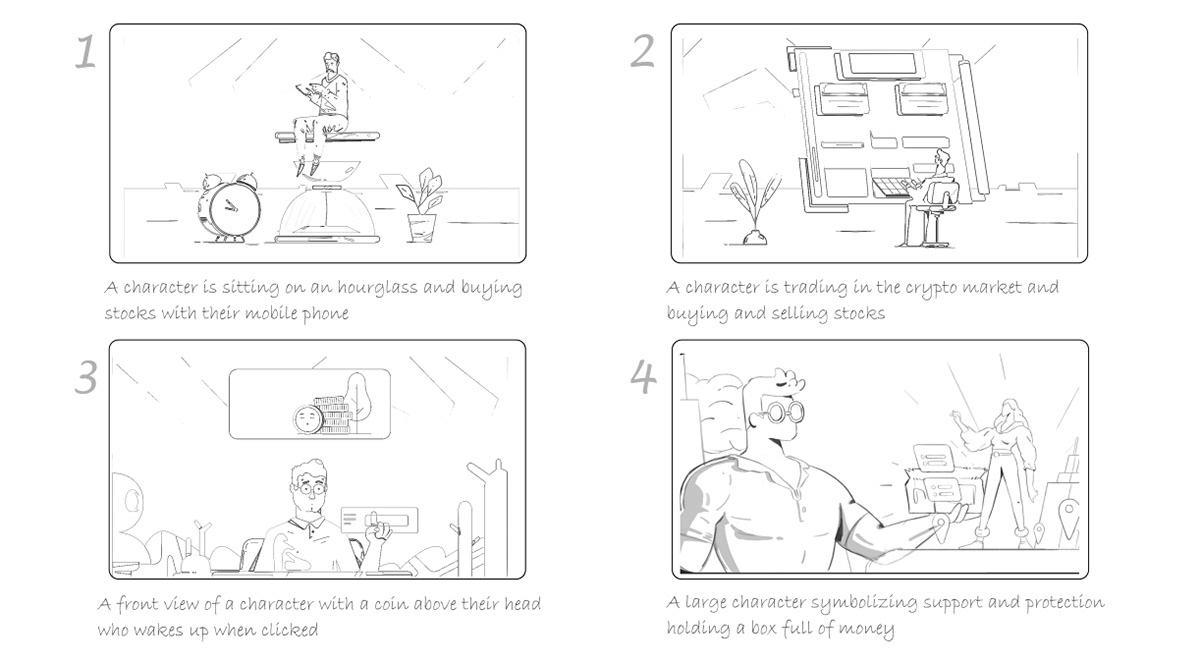 1

A character is sitting on an hourglass and buying stocks with their mobile phone

2

A character is trading in the crypto market and buying and selling stocks

3

A front view of a character with a coin above their head who wakes up when clicked

4

A large character symbolizing support and protection holding a box full of money